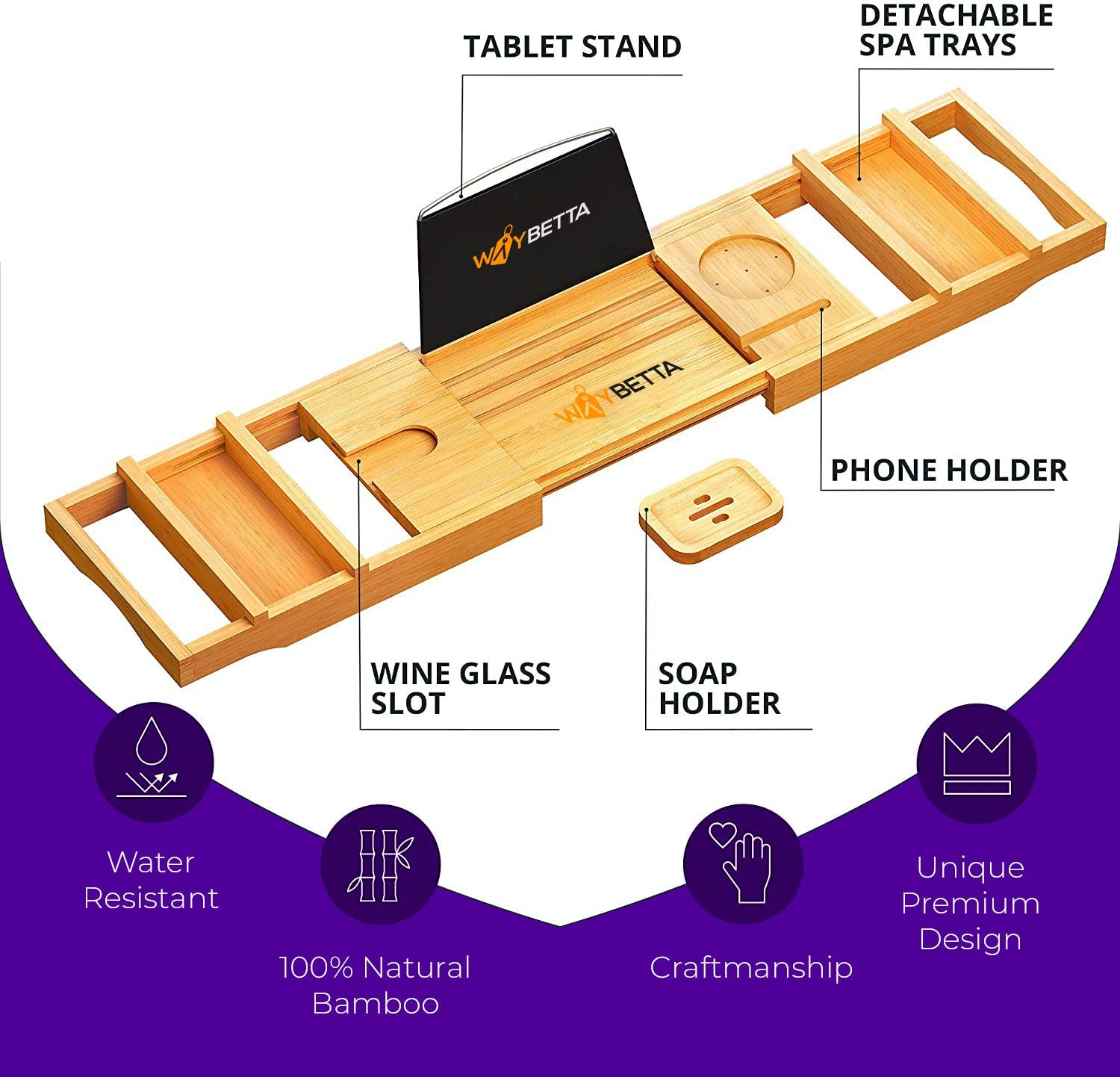 TABLET STAND

DETACHABLE SPA TRAYS

WAYBETTA

WAYBETTA

PHONE HOLDER

WINE GLASS SLOT

SOAP HOLDER

Water Resistant

100% Natural Bamboo

Craftmanship

Unique Premium Design