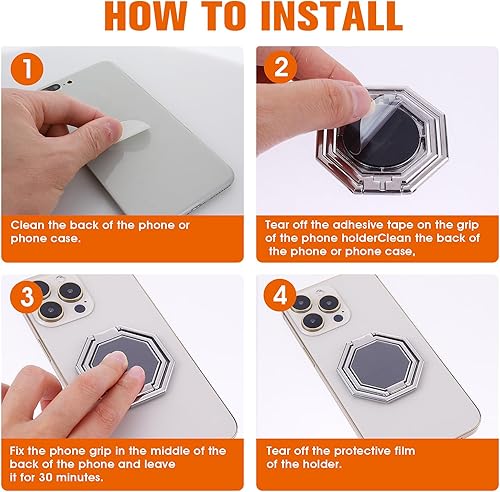 HOW TO INSTALL

1

Clean the back of the phone or phone case.

2

Tear off the adhesive tape on the grip of the phone holderClean the back of the phone or phone case,

3

Fix the phone grip in the middle of the back of the phone and leave it for 30 minutes.

4

Tear off the protective film of the holder.