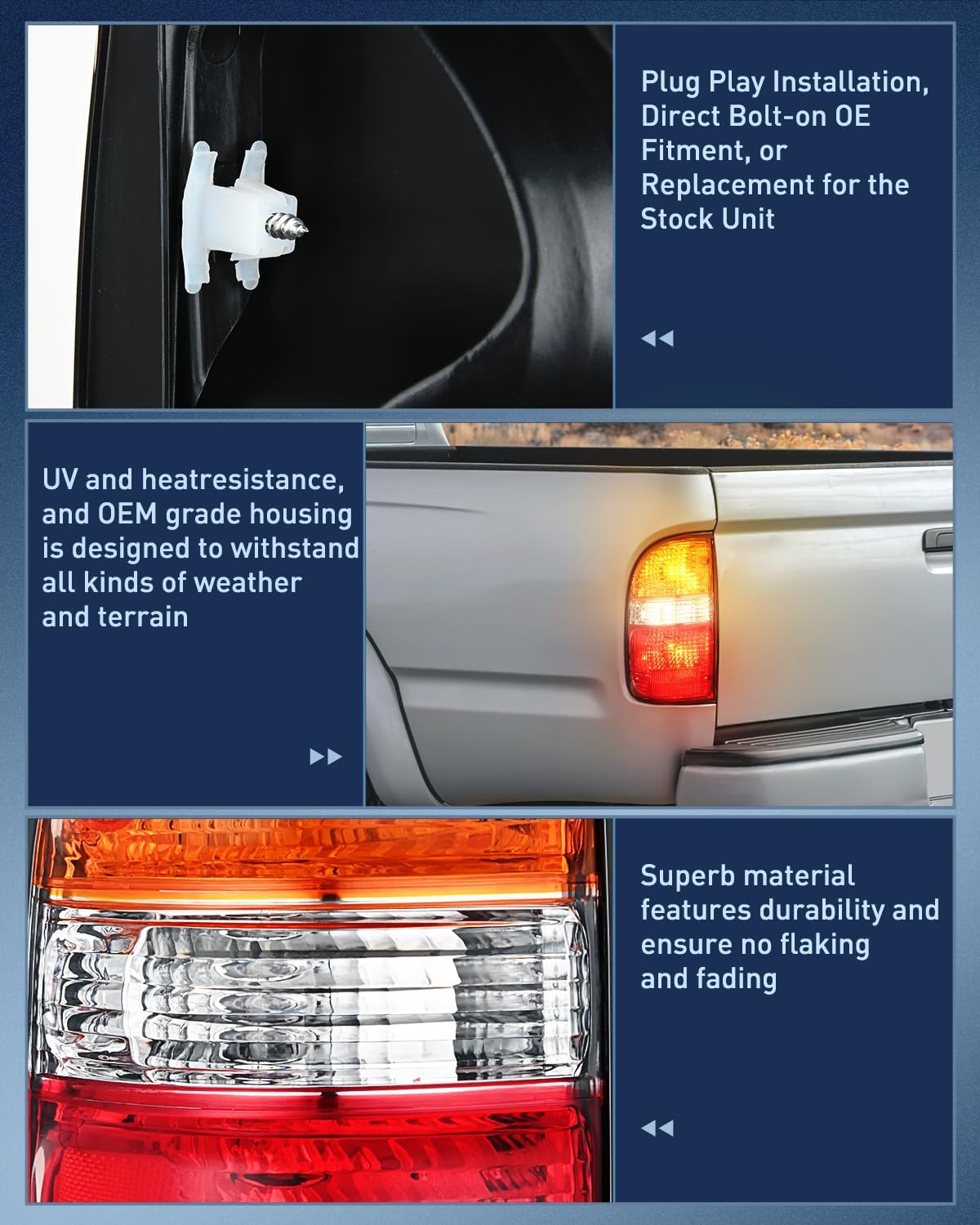 Plug Play Installation, Direct Bolt-on OE Fitment, or Replacement for the Stock Unit

UV and heatresistance, and OEM grade housing is designed to withstand all kinds of weather and terrain

Superb material features durability and ensure no flaking and fading