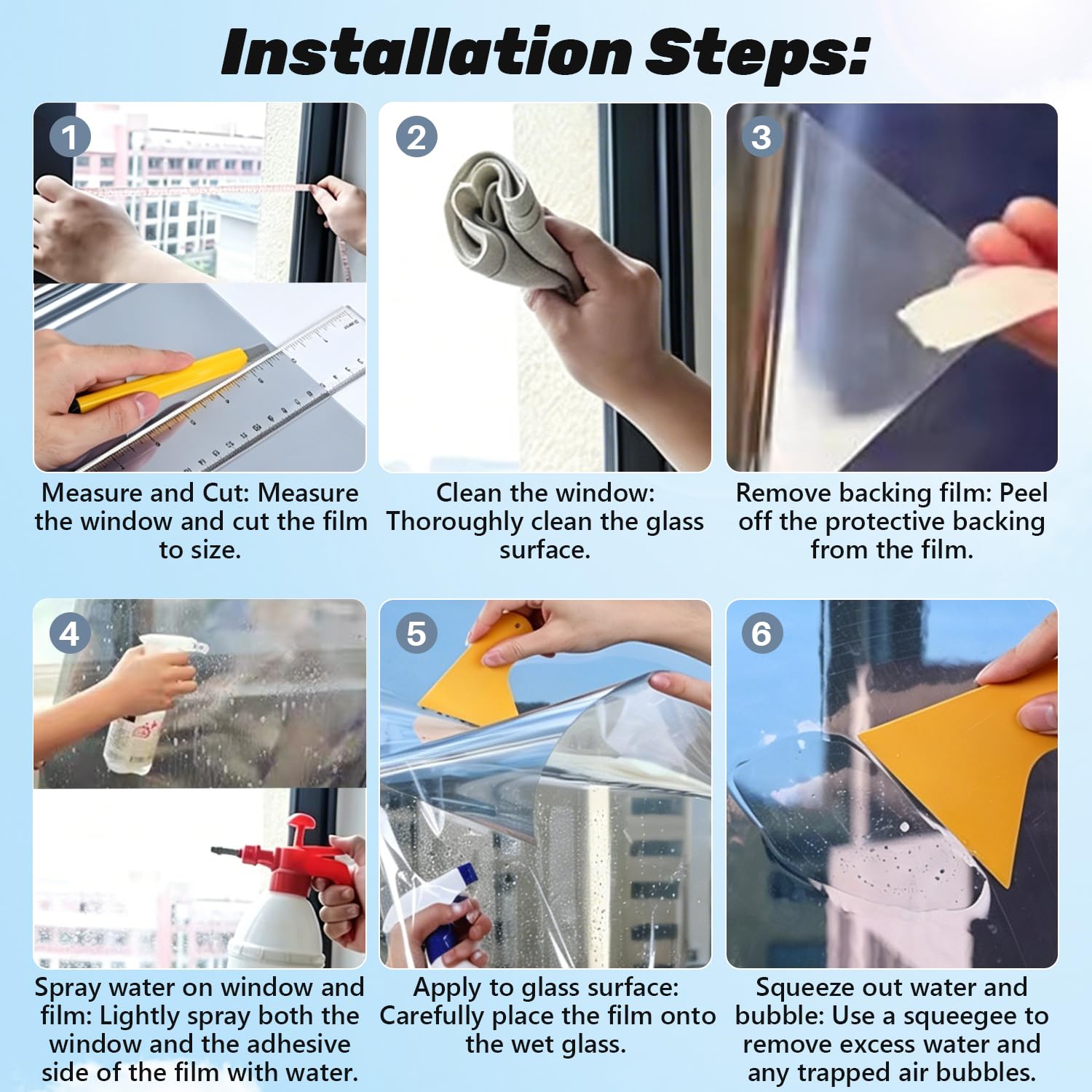 Installation Steps:

1

Measure and Cut: Measure the window and cut the film to size.

2

Clean the window: Thoroughly clean the glass surface.

3

Remove backing film: Peel off the protective backing from the film.

4

Spray water on window and film: Lightly spray both the window and the adhesive side of the film with water.

5

Apply to glass surface: Carefully place the film onto the wet glass.

6

Squeeze out water and bubble: Use a squeegee to remove excess water and any trapped air bubbles.