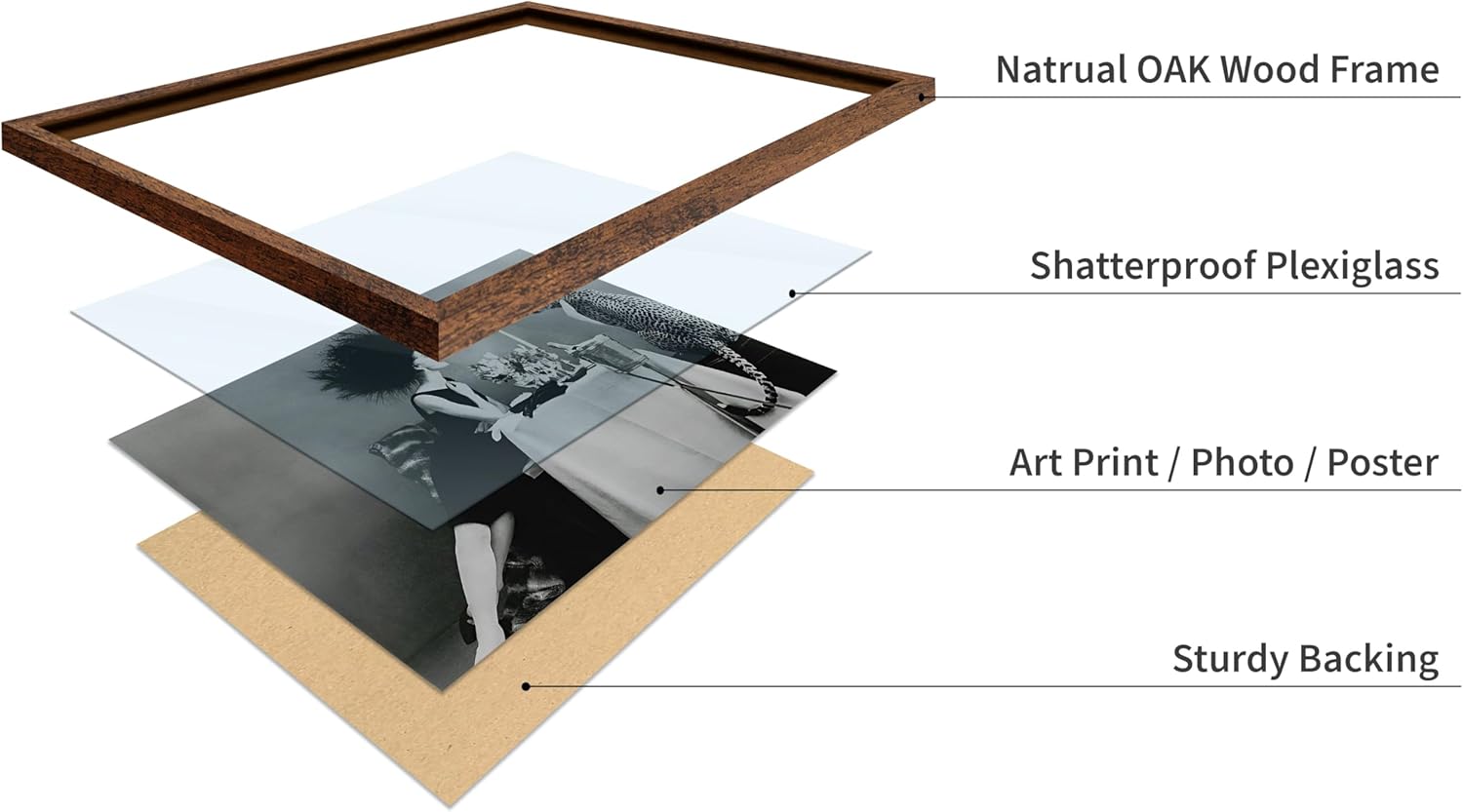 Natrual OAK Wood Frame

Shatterproof Plexiglass

Art Print / Photo / Poster

Sturdy Backing