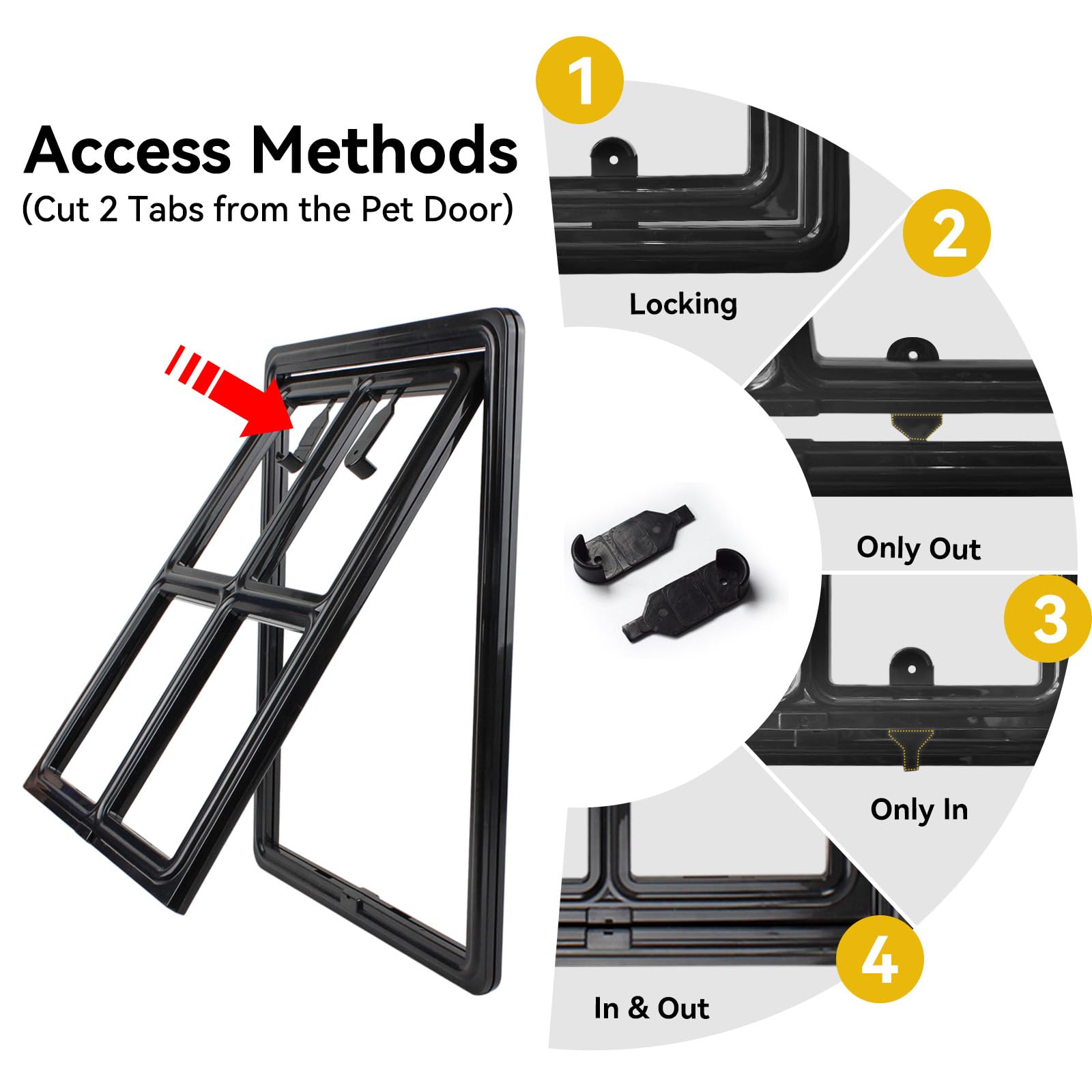 Access Methods
(Cut 2 Tabs from the Pet Door)

1
Locking

2
Only Out

3
Only In

4
In & Out