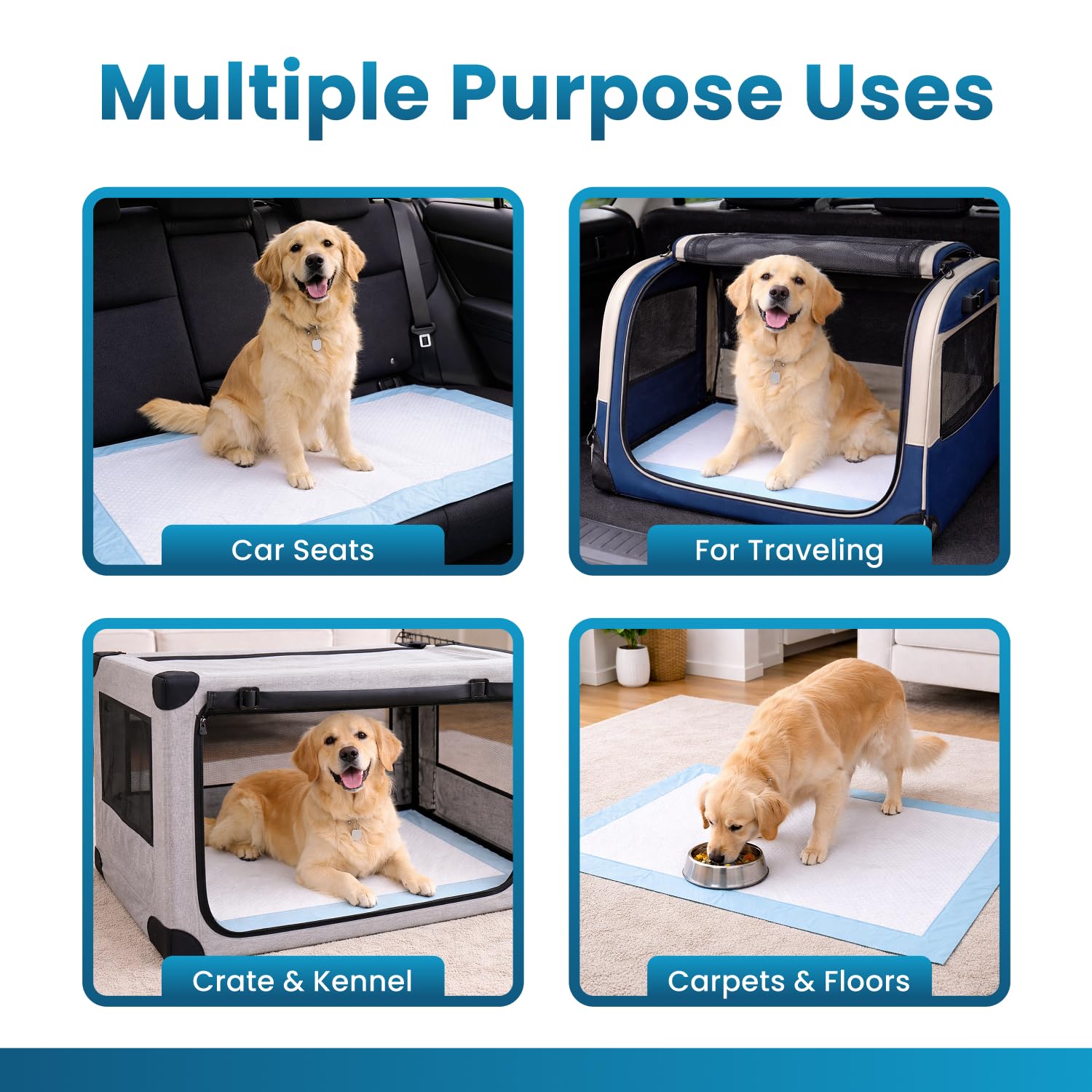 Multiple Purpose Uses

Car Seats

For Traveling

Crate & Kennel

Carpets & Floors