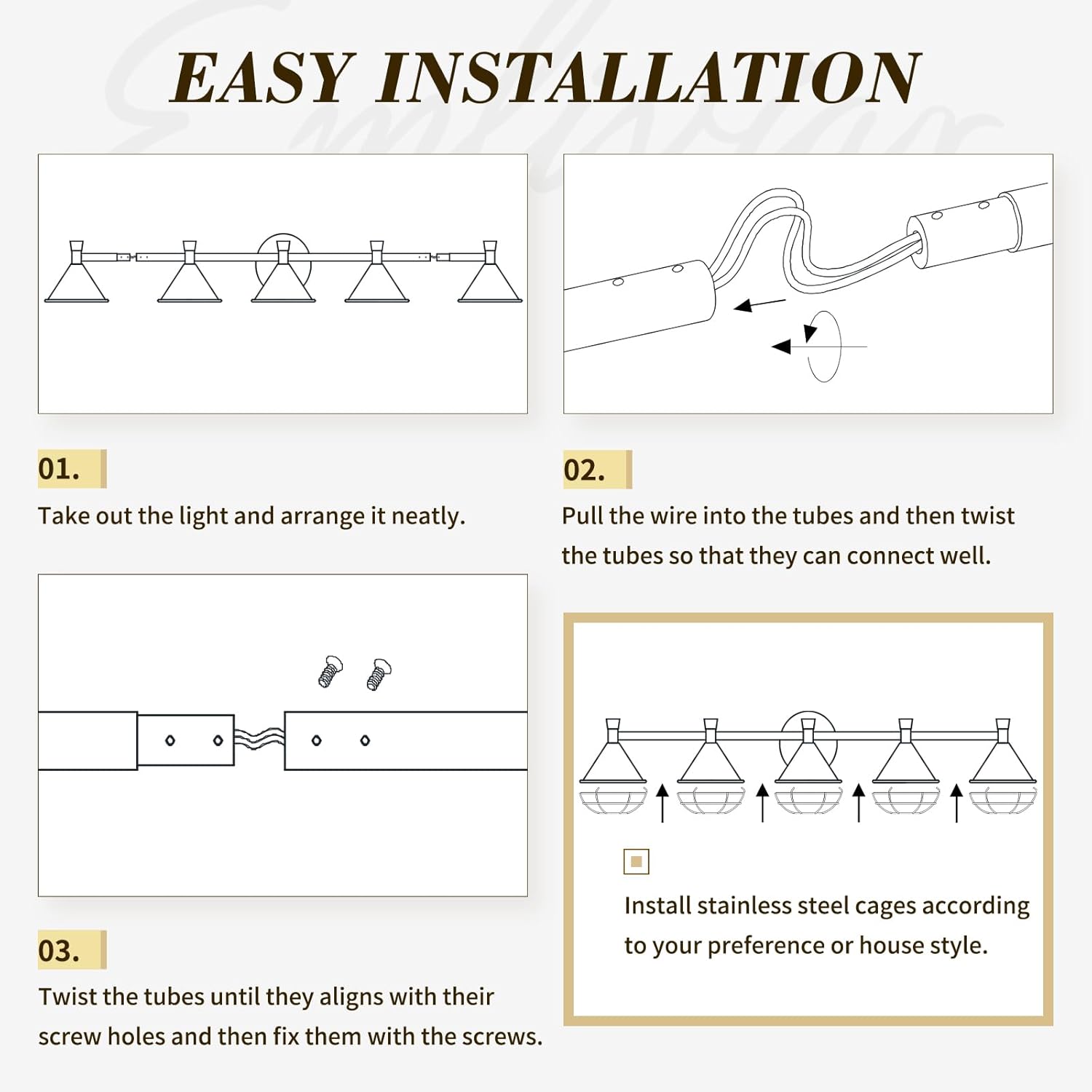 EASY INSTALLATION

01.

Take out the light and arrange it neatly.

02.

Pull the wire into the tubes and then twist the tubes so that they can connect well.

03.

Twist the tubes until they aligns with their screw holes and then fix them with the screws.

Install stainless steel cages according to your preference or house style.