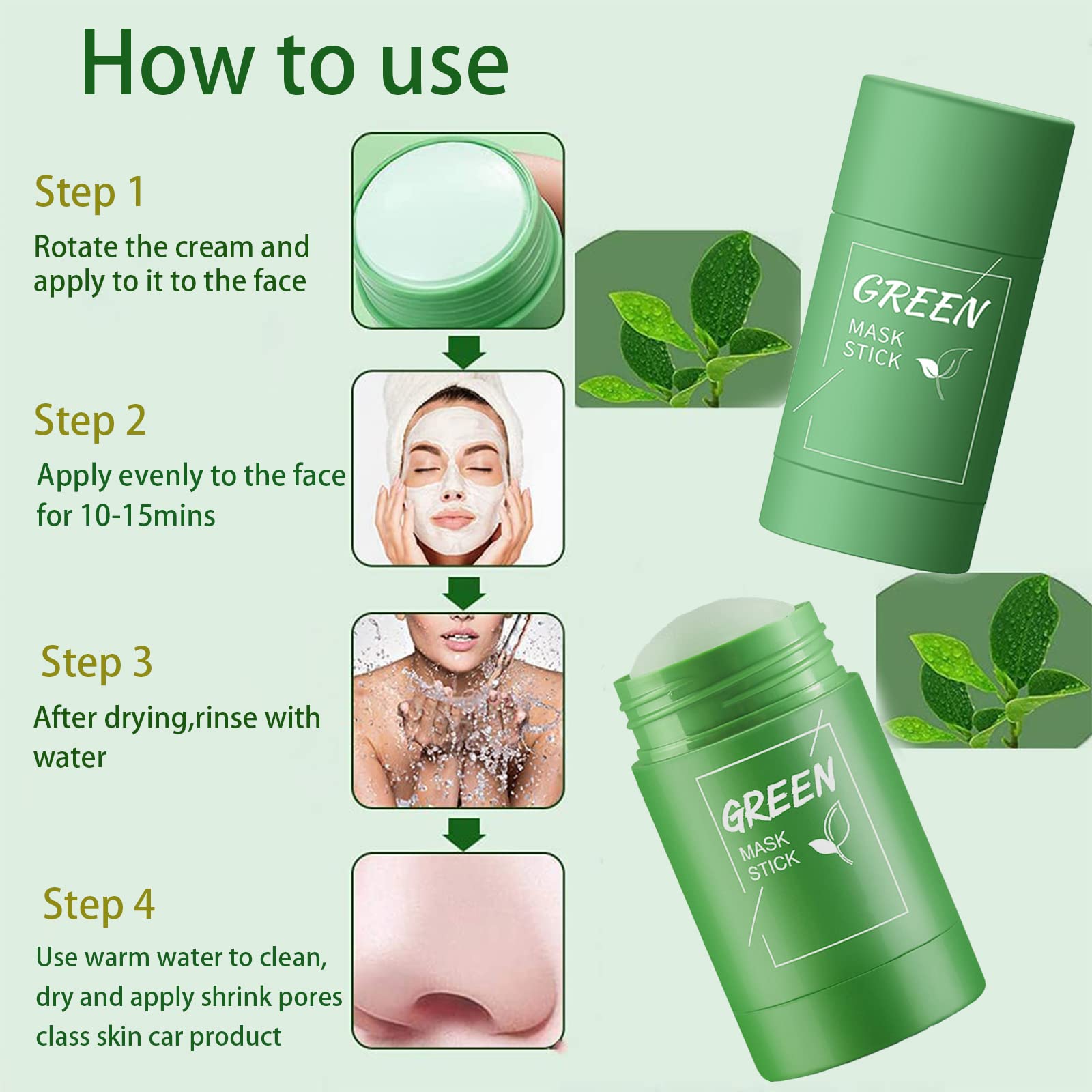 How to use

Step 1
Rotate the cream and apply to it to the face

Step 2
Apply evenly to the face for 10-15mins

Step 3
After drying,rinse with water

Step 4
Use warm water to clean, dry and apply shrink pores class skin car product

GREEN
MASK
STICK

GREEN
MASK
STICK