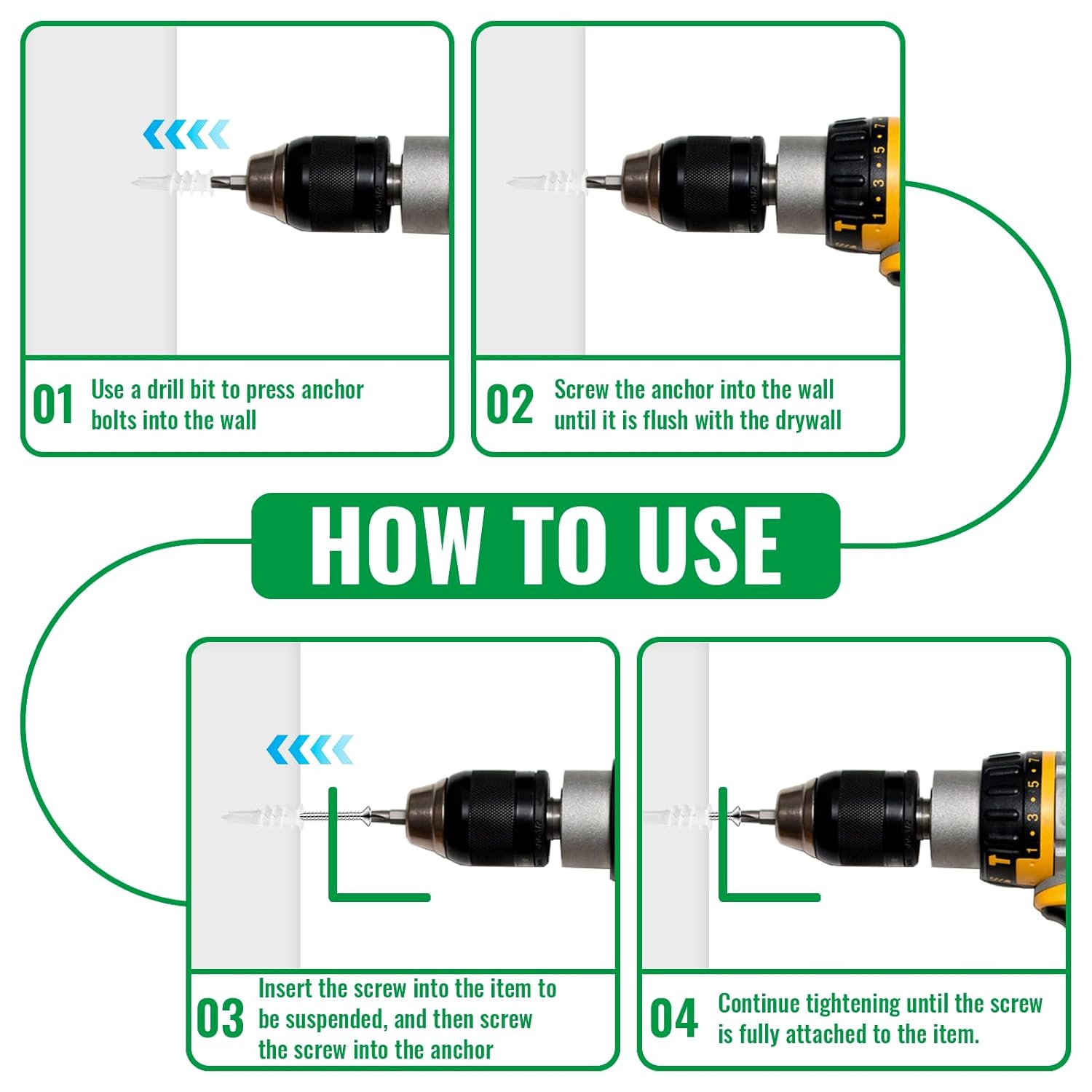 01 Use a drill bit to press anchor bolts into the wall

02 Screw the anchor into the wall until it is flush with the drywall

HOW TO USE

03 Insert the screw into the item to be suspended, and then screw the screw into the anchor

04 Continue tightening until the screw is fully attached to the item.