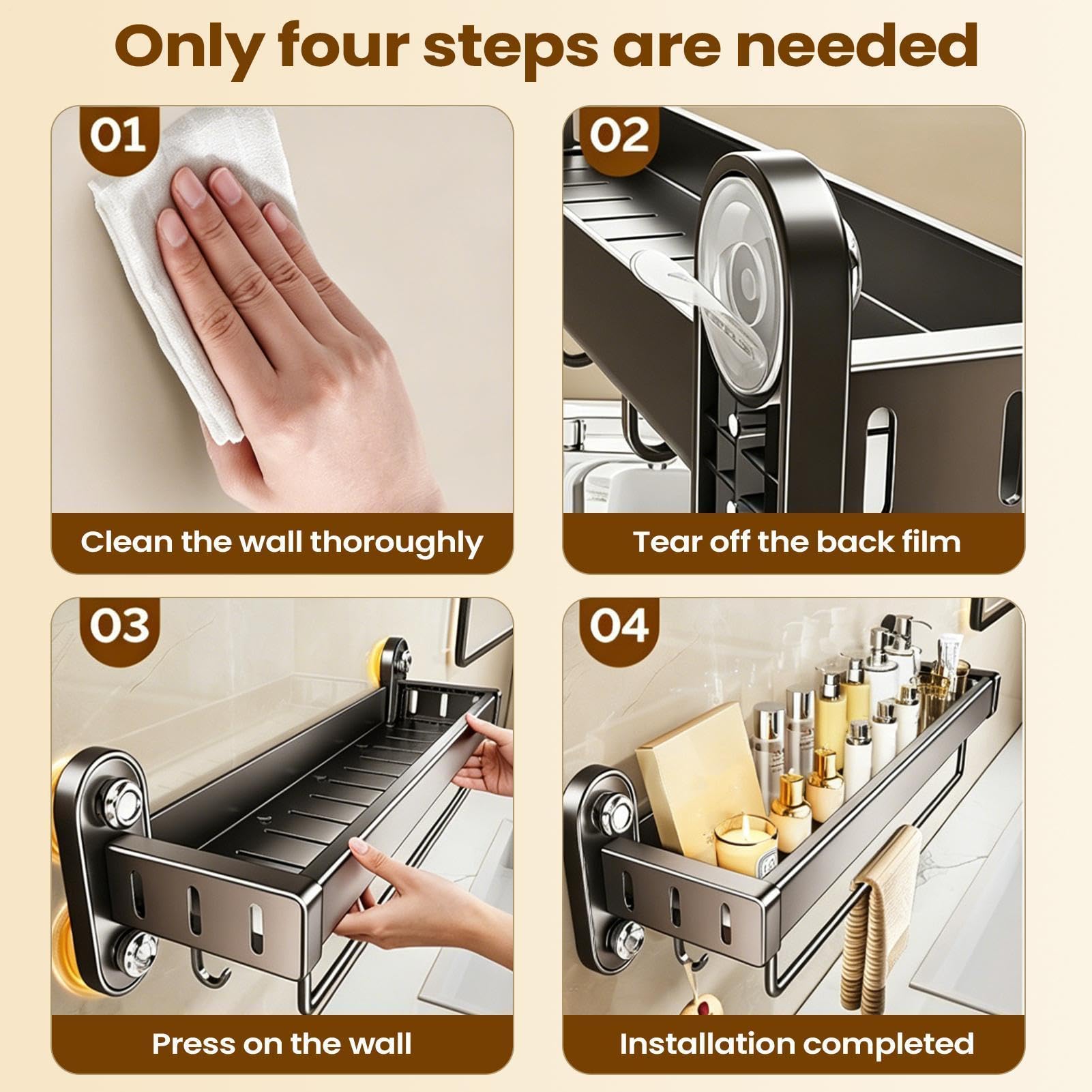 Only four steps are needed

01

Clean the wall thoroughly

02

Tear off the back film

03

Press on the wall

04

Installation completed