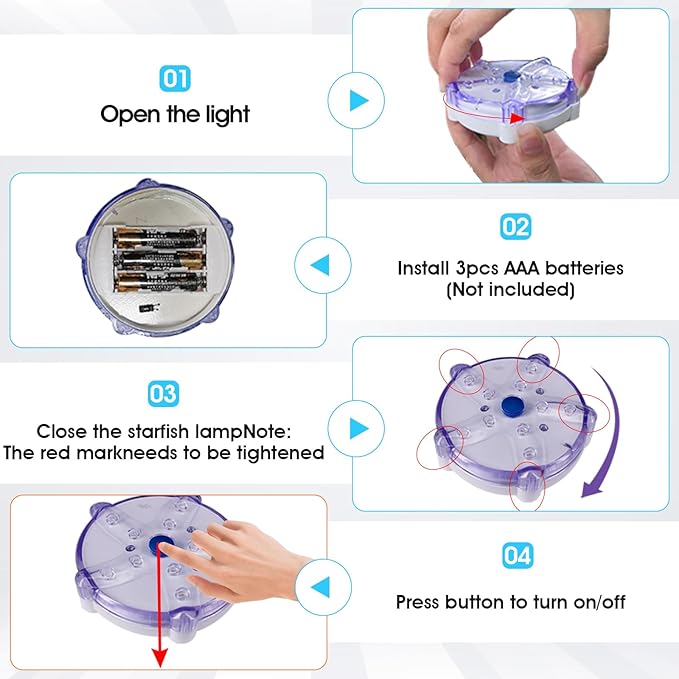 01

Open the light

02

Install 3pcs AAA batteries (Not included)

03

Close the starfish lampNote: The red markneeds to be tightened

04

Press button to turn on/off