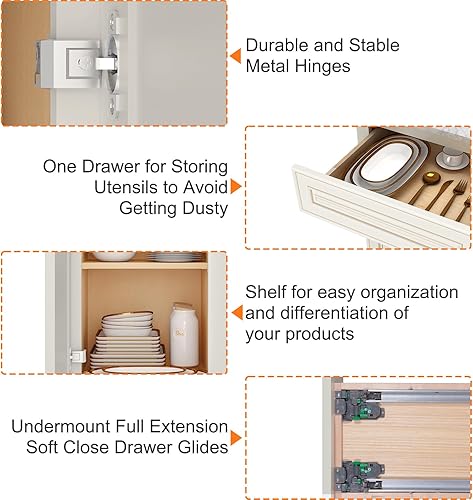 Durable and Stable Metal Hinges

One Drawer for Storing Utensils to Avoid Getting Dusty

Shelf for easy organization and differentiation of your products

Undermount Full Extension Soft Close Drawer Glides