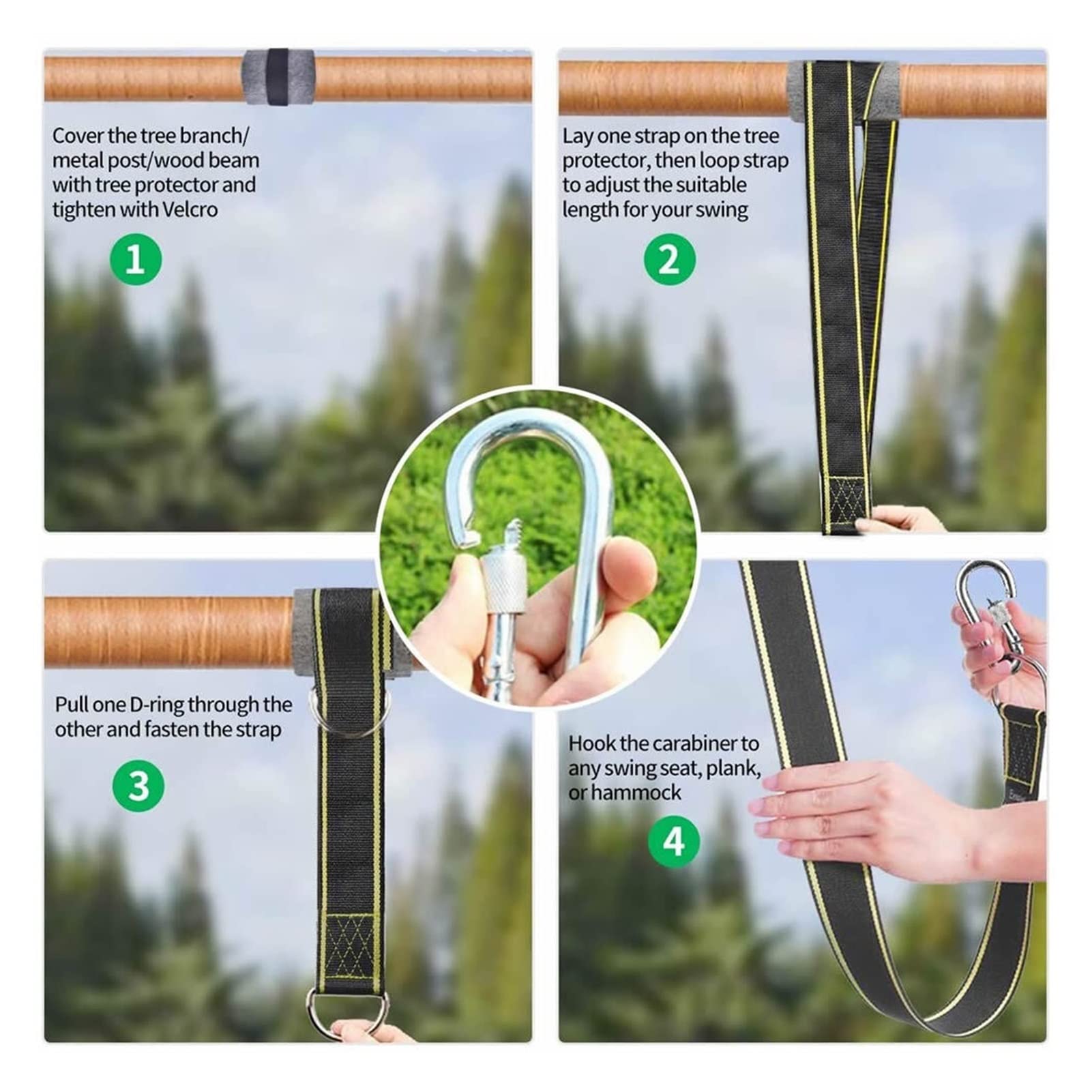 Cover the tree branch/ metal post/wood beam with tree protector and tighten with Velcro

1

Lay one strap on the tree protector, then loop strap to adjust the suitable length for your swing

2

Pull one D-ring through the other and fasten the strap

3

Hook the carabiner to any swing seat, plank, or hammock

4