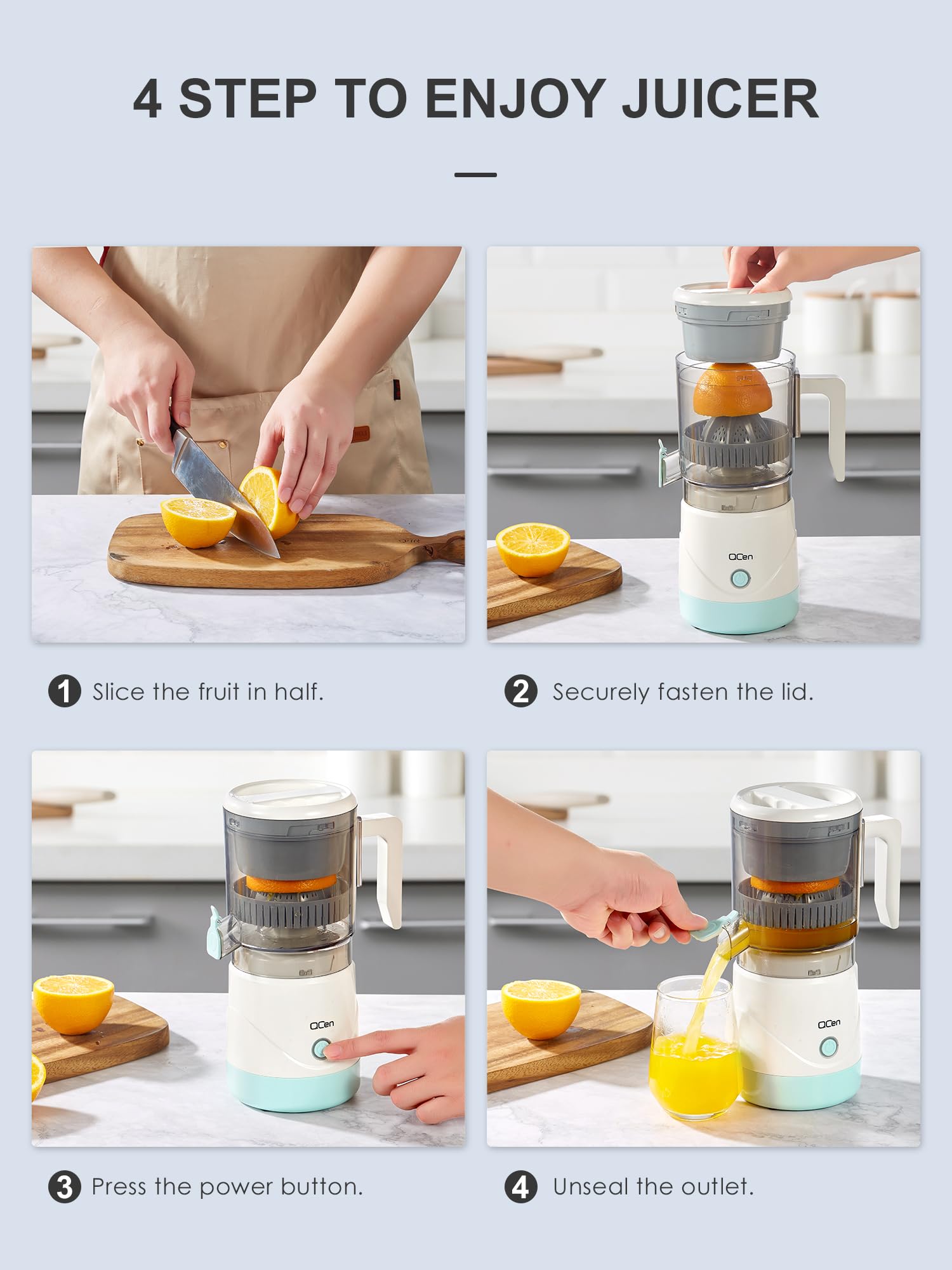 4 STEP TO ENJOY JUICER

QCen

1 Slice the fruit in half.

2 Securely fasten the lid.

QCen

QCen

3 Press the power button.

4 Unseal the outlet.