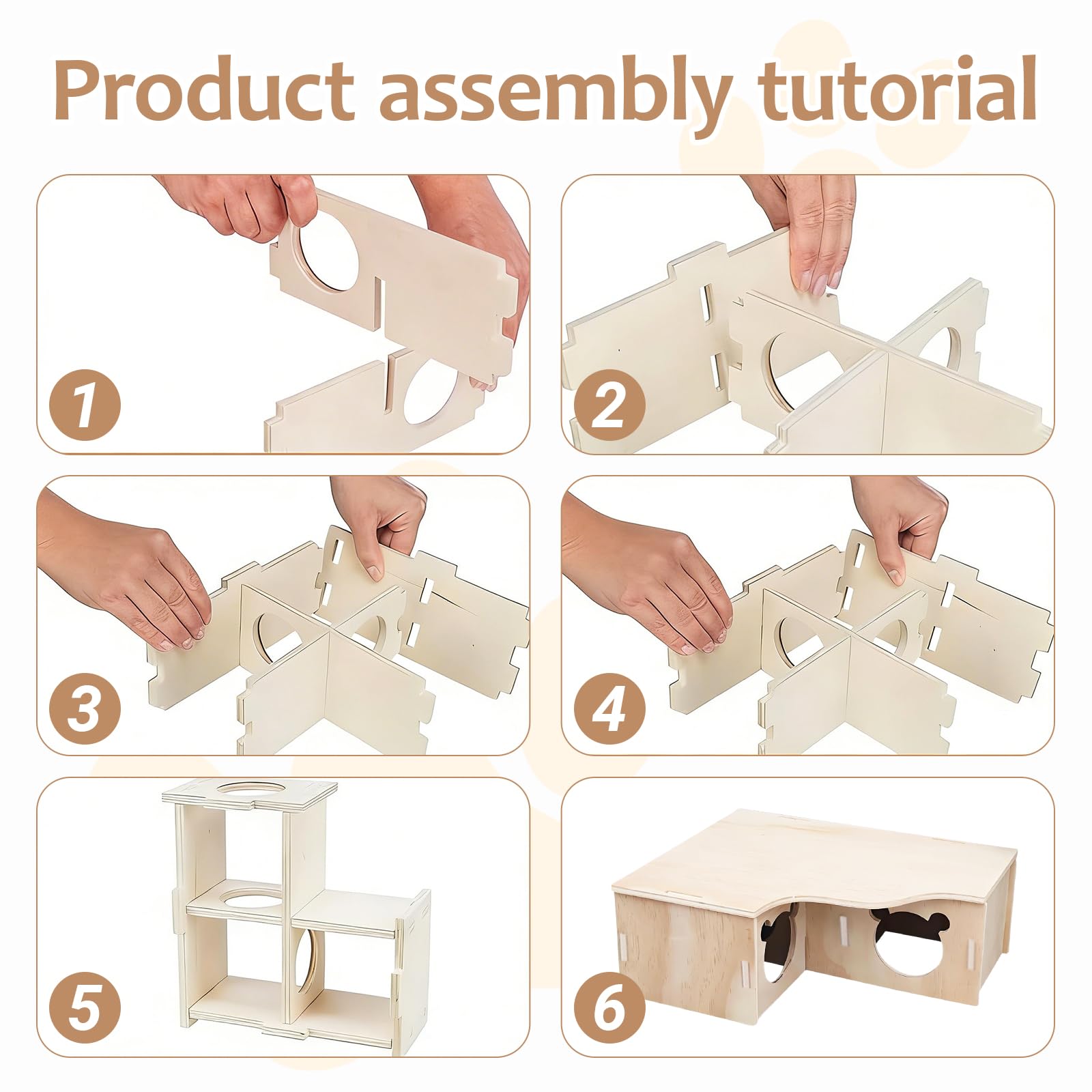 Product assembly tutorial

1

2

3

4

5

6