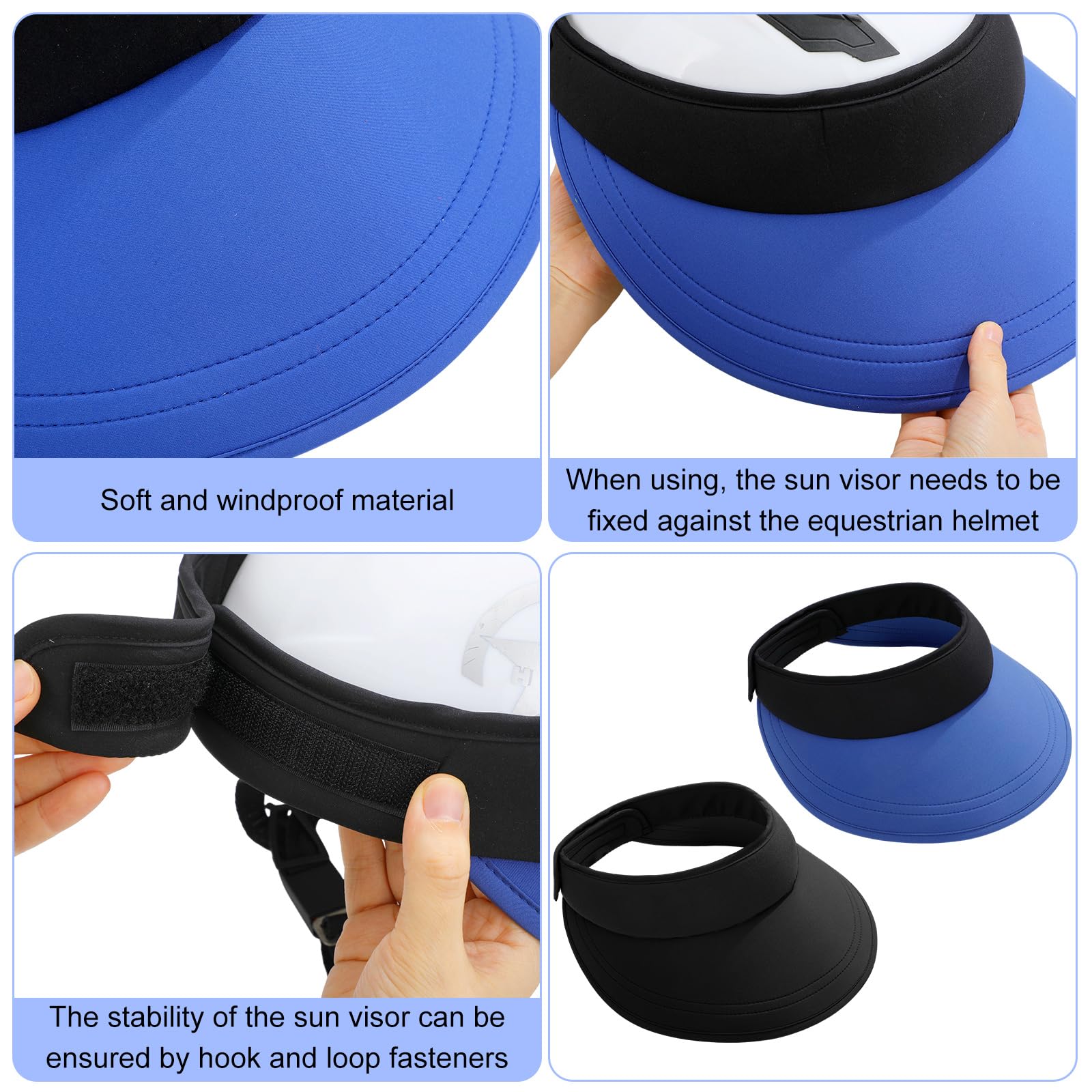 Soft and windproof material

When using, the sun visor needs to be fixed against the equestrian helmet

The stability of the sun visor can be ensured by hook and loop fasteners