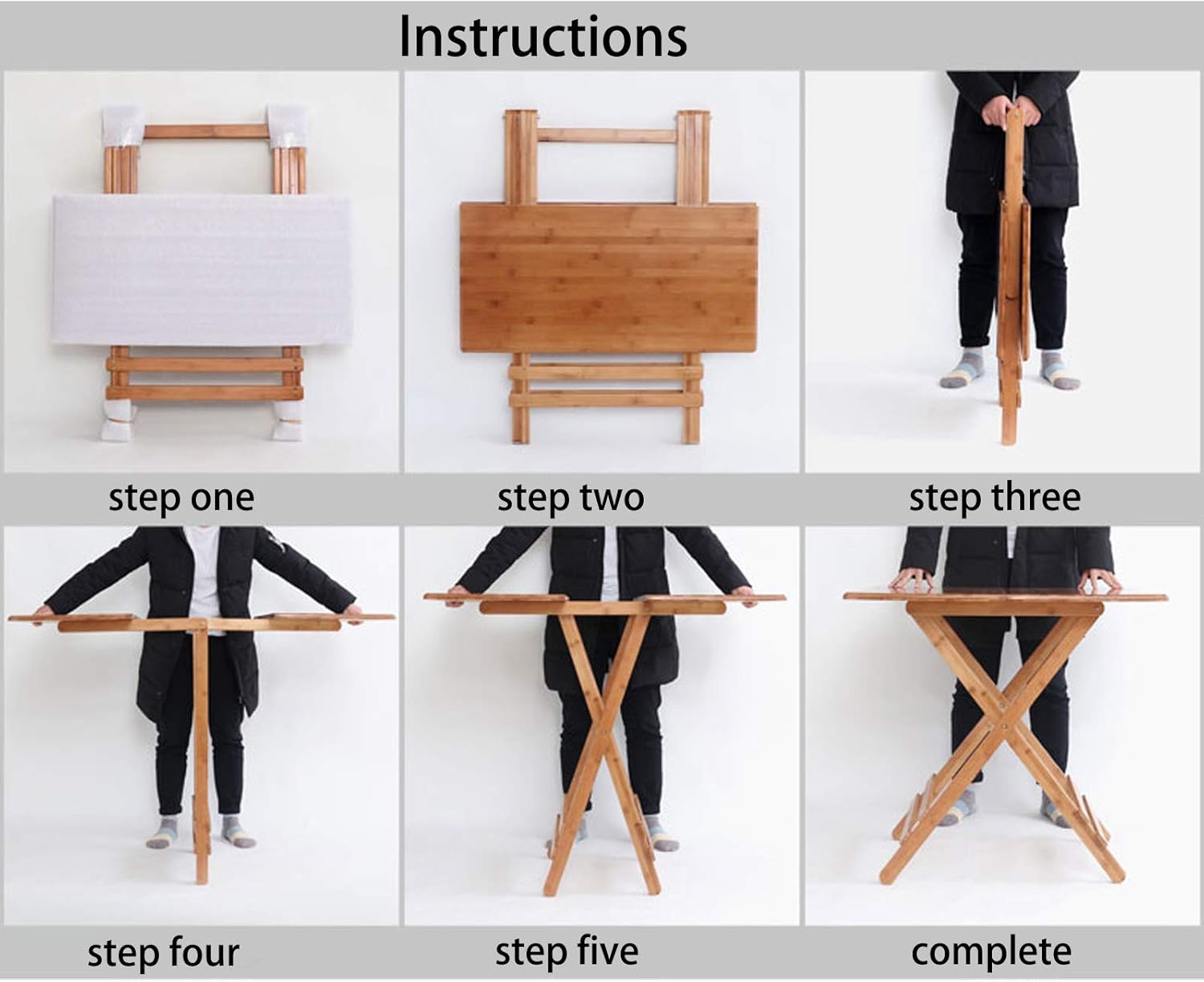 Instructions

step one

step two

step three

step four

step five

complete