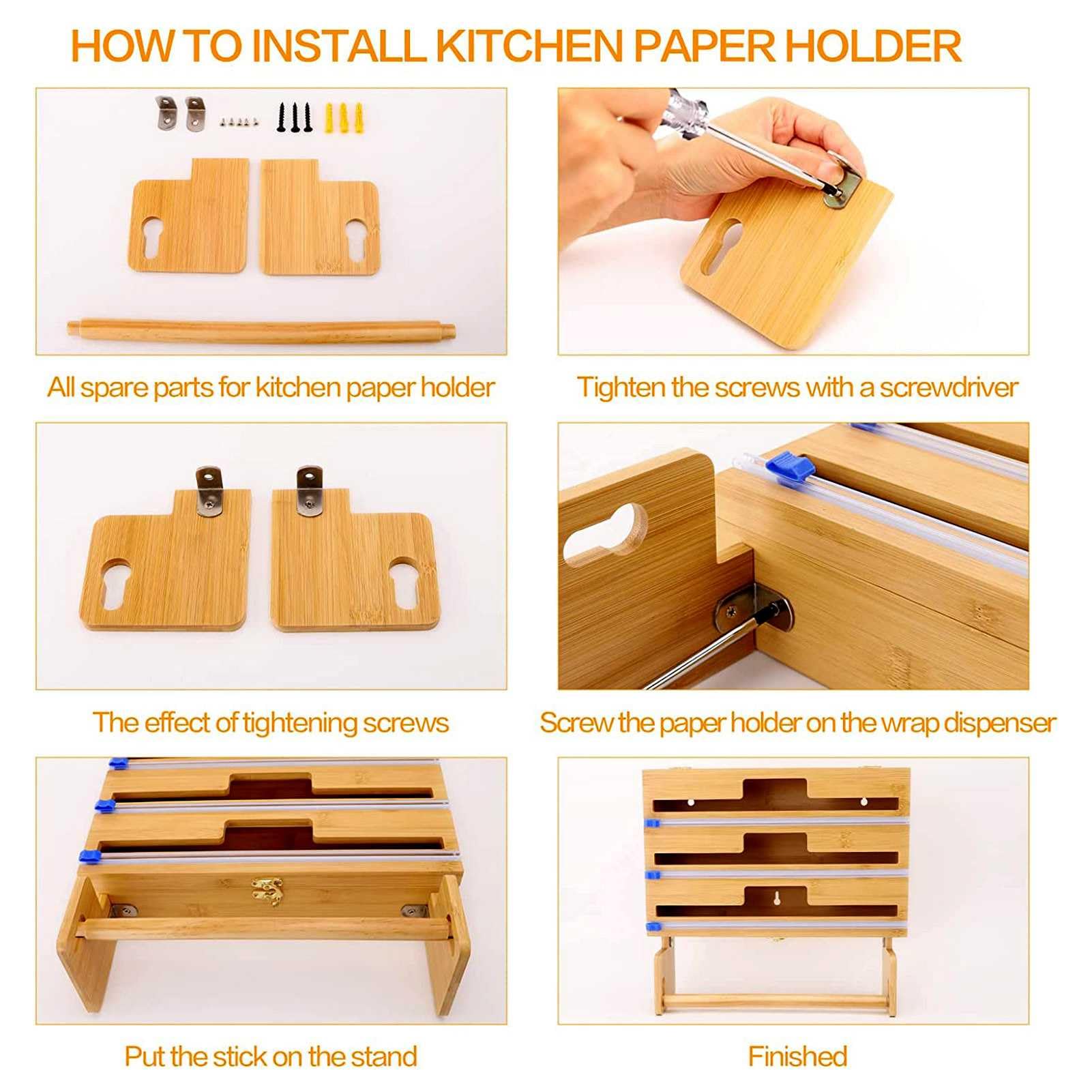 HOW TO INSTALL KITCHEN PAPER HOLDER

All spare parts for kitchen paper holder

Tighten the screws with a screwdriver

The effect of tightening screws

Screw the paper holder on the wrap dispenser

Put the stick on the stand

Finished