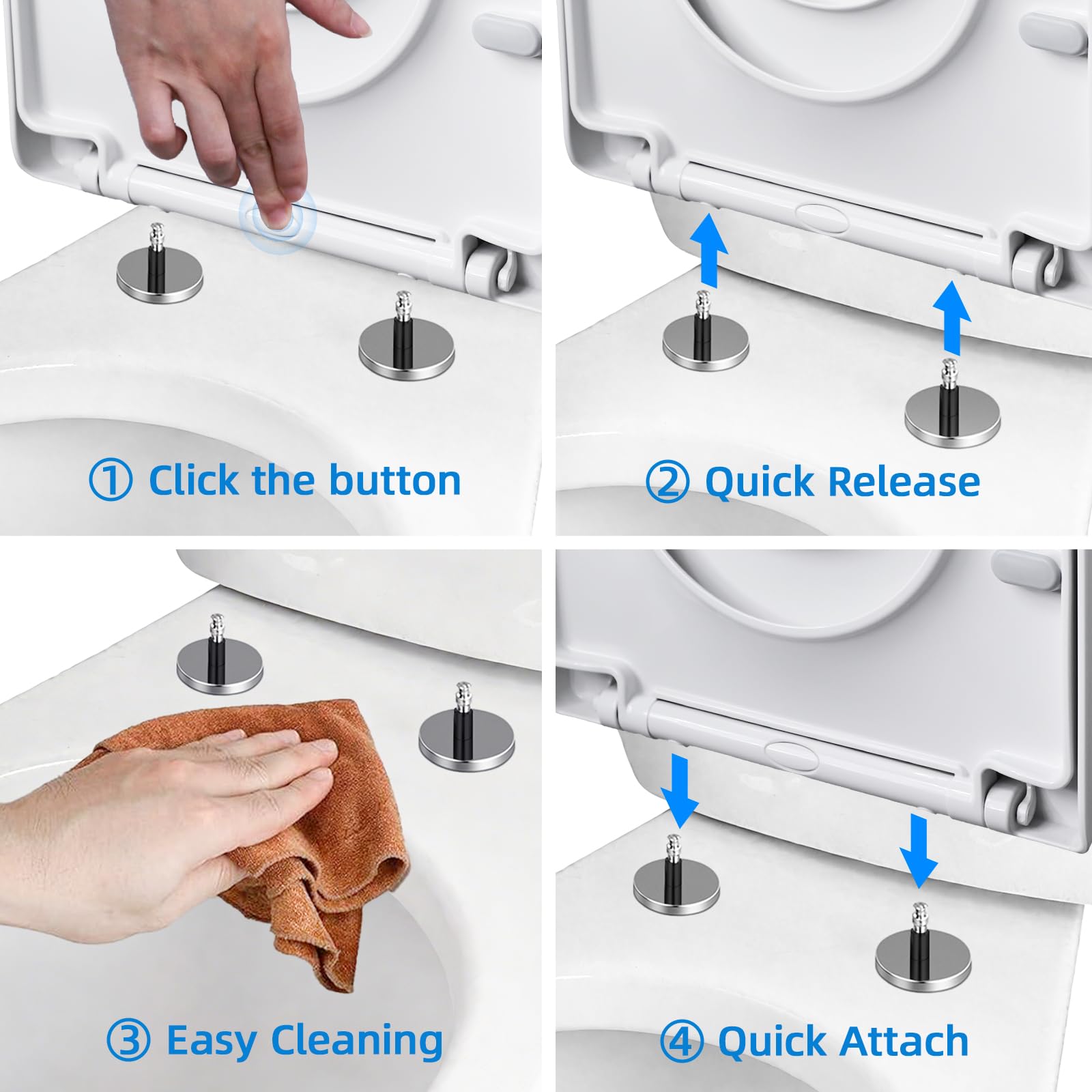 ① Click the button

② Quick Release

③ Easy Cleaning

④ Quick Attach