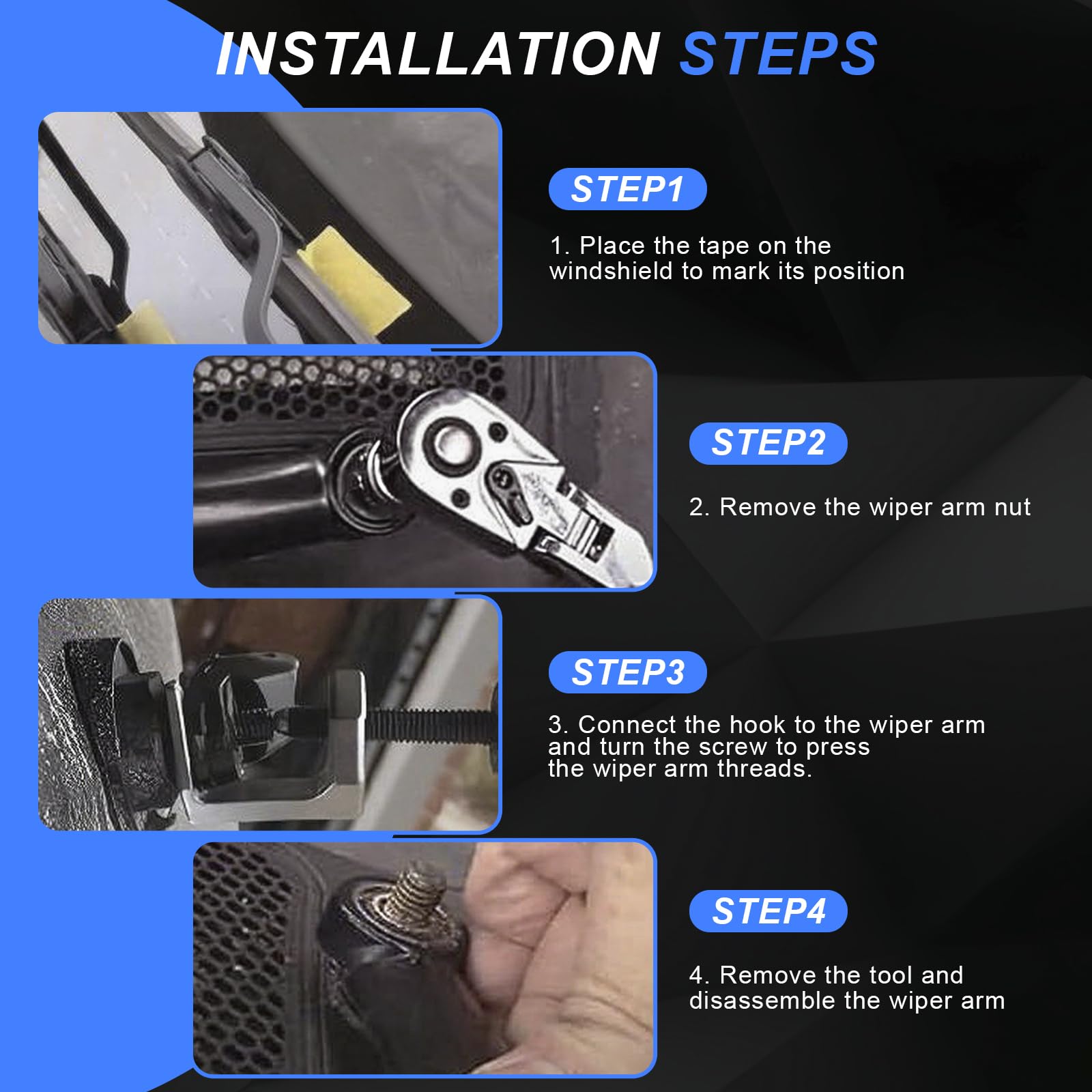 INSTALLATION STEPS

STEP1

1. Place the tape on the windshield to mark its position

STEP2

2. Remove the wiper arm nut

STEP3

3. Connect the hook to the wiper arm and turn the screw to press the wiper arm threads.

STEP4

4. Remove the tool and disassemble the wiper arm