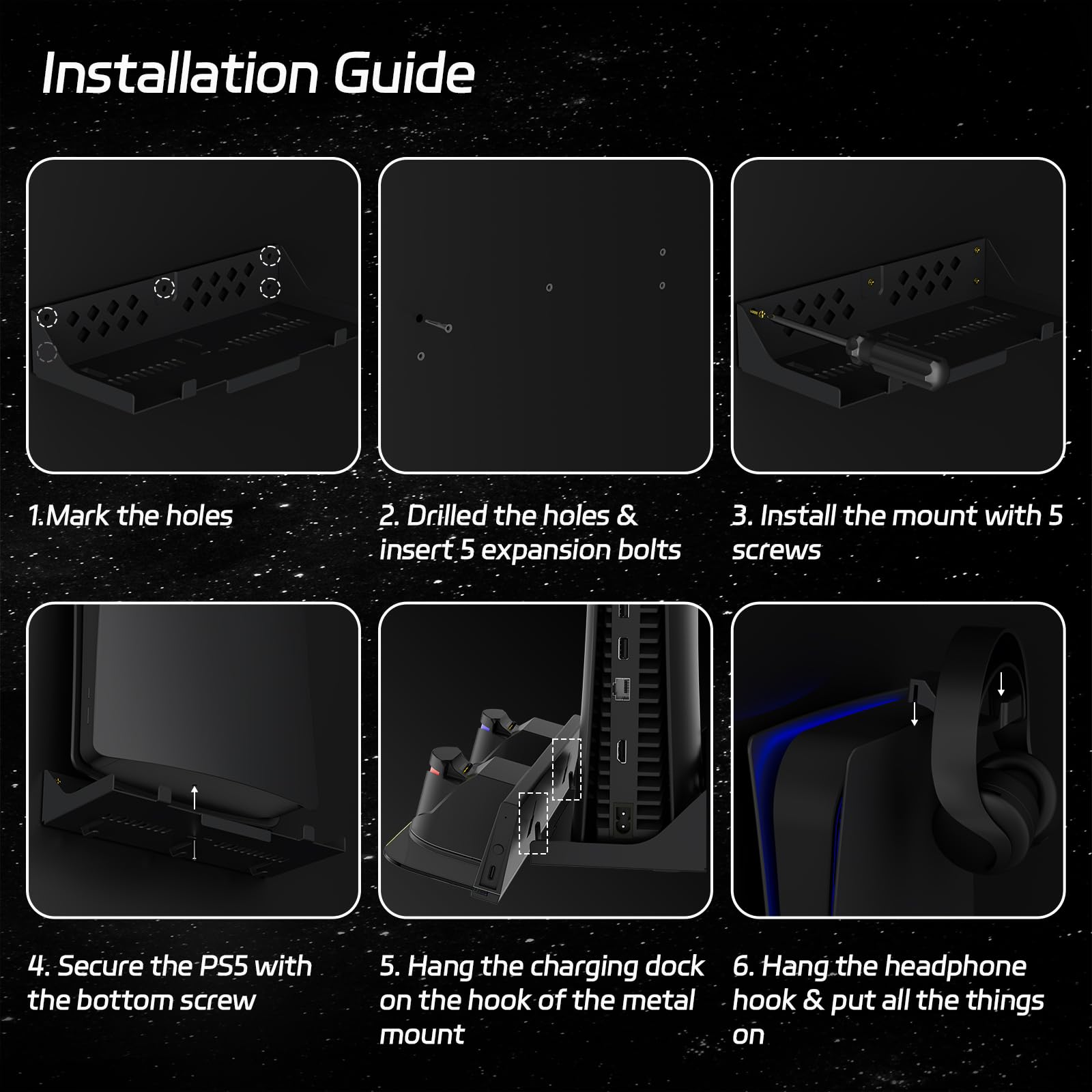 Installation Guide

1.Mark the holes

2. Drilled the holes & insert 5 expansion bolts

3. Install the mount with 5 screws

4. Secure the PS5 with the bottom screw

5. Hang the charging dock on the hook of the metal mount

6. Hang the headphone hook & put all the things on