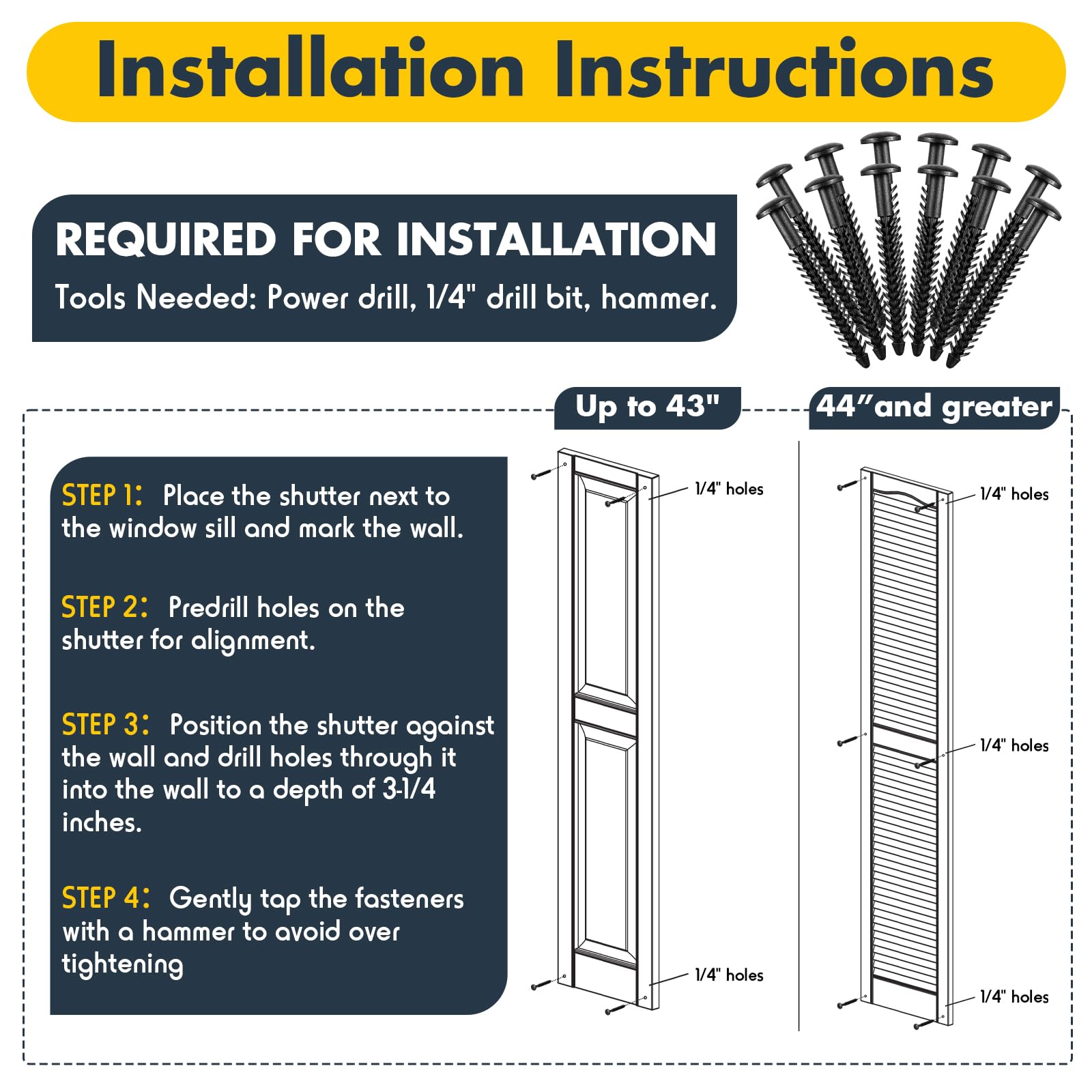 Installation Instructions

REQUIRED FOR INSTALLATION
Tools Needed: Power drill, 1/4" drill bit, hammer.

STEP 1: Place the shutter next to the window sill and mark the wall.

STEP 2: Predrill holes on the shutter for alignment.

STEP 3: Position the shutter against the wall and drill holes through it into the wall to a depth of 3-1/4 inches.

STEP 4: Gently tap the fasteners with a hammer to avoid over tightening

Up to 43"
1/4" holes
1/4" holes

44"and greater
1/4" holes
1/4" holes
1/4" holes