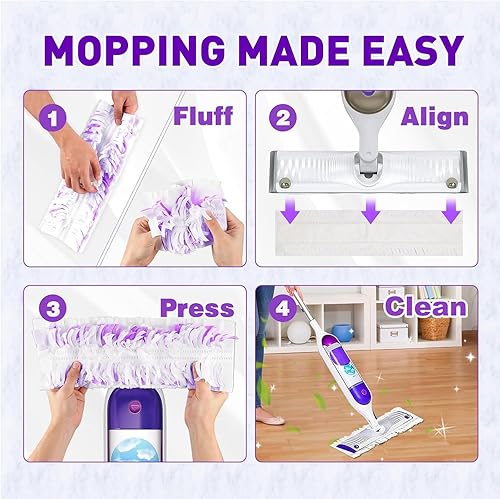 MOPPING MADE EASY

1 Fluff

2 Align

3 Press

4 Clean