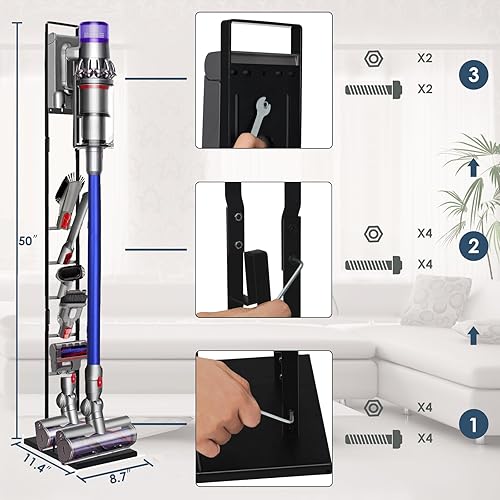 50"

11.4"

8.7"

X2

X2

3

X4

X4

2

X4

X4

1