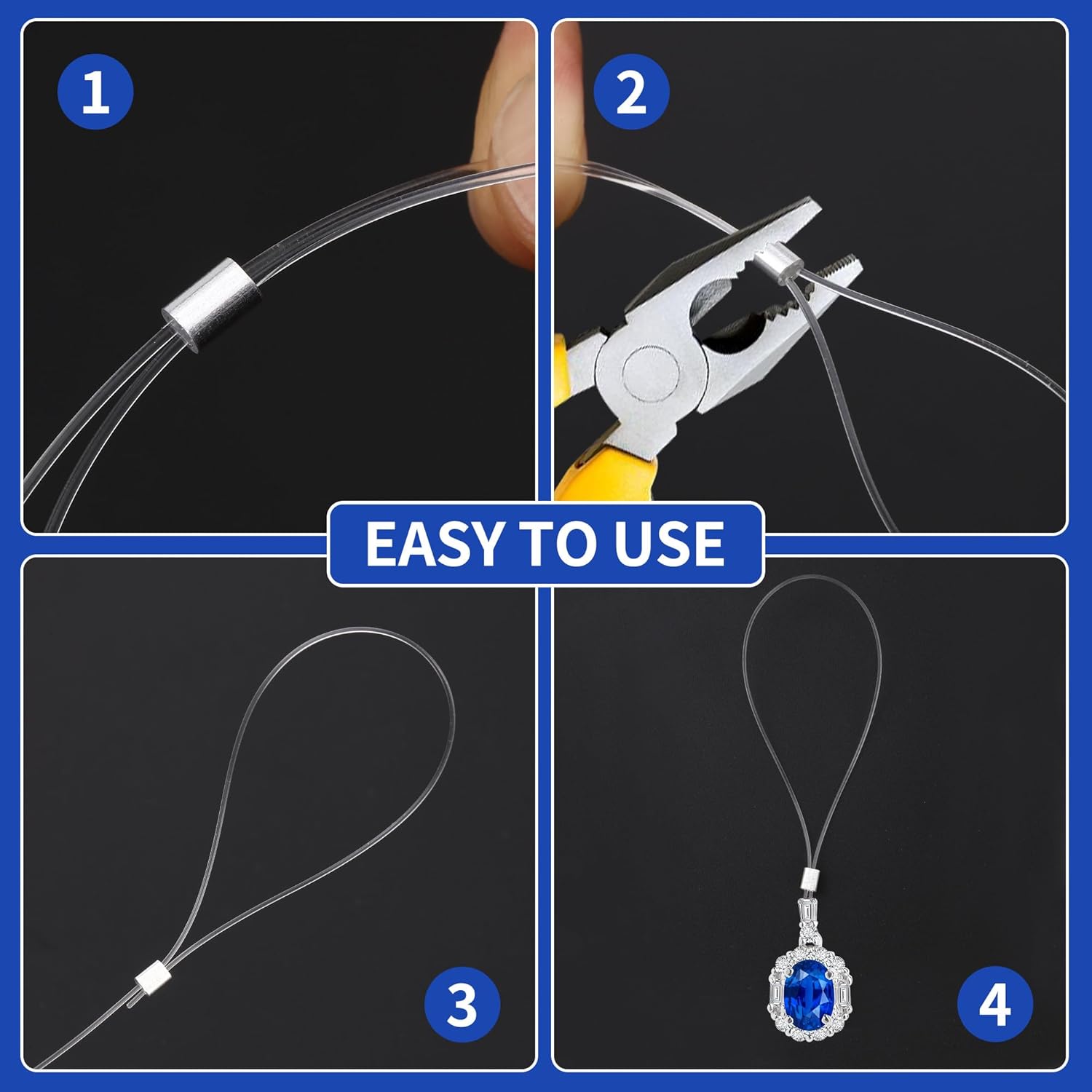 1

2

EASY TO USE

3

4