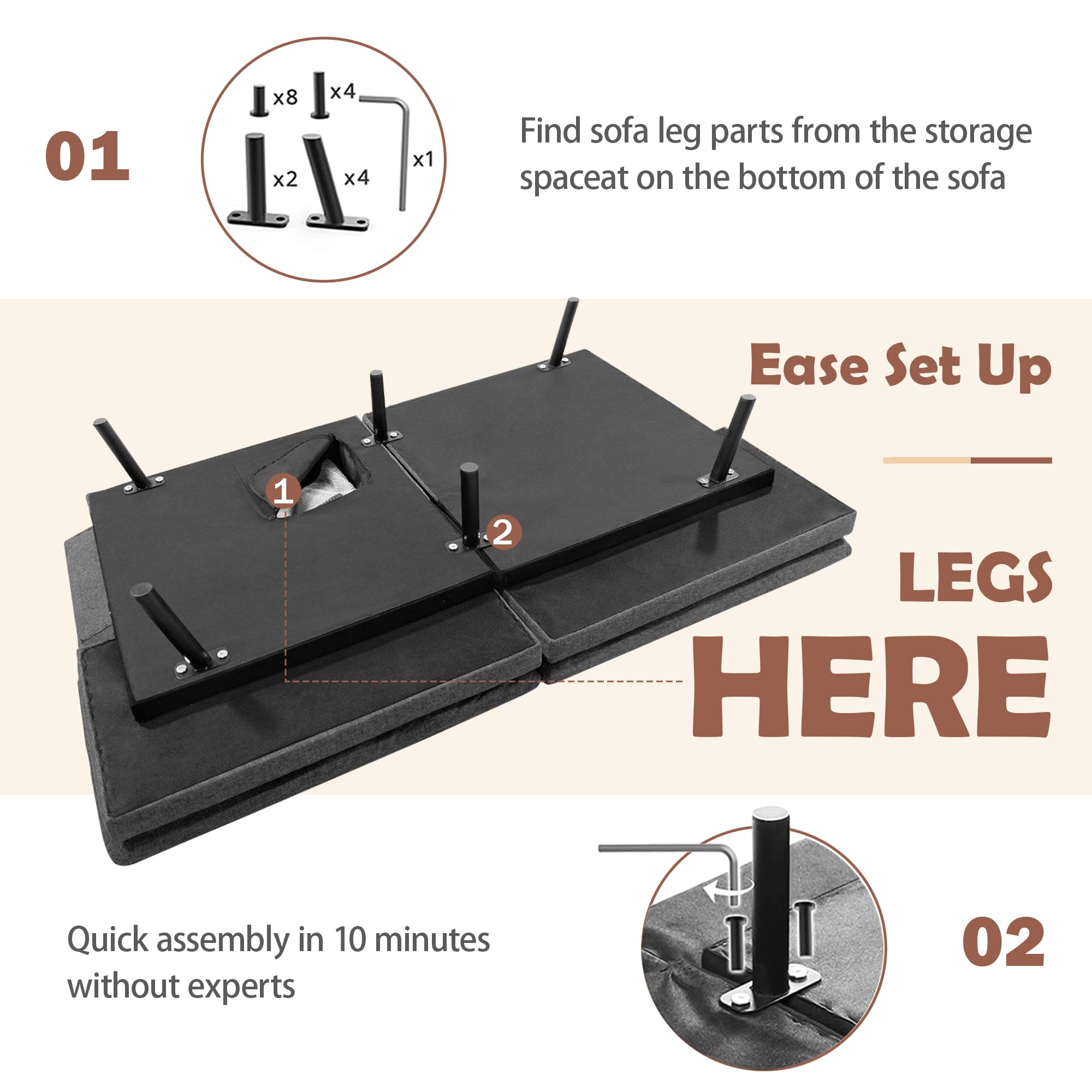 01

x8 x4

x2 x4 x1

Find sofa leg parts from the storage spaceat on the bottom of the sofa

Ease Set Up

1

2

LEGS

HERE

Quick assembly in 10 minutes without experts

02