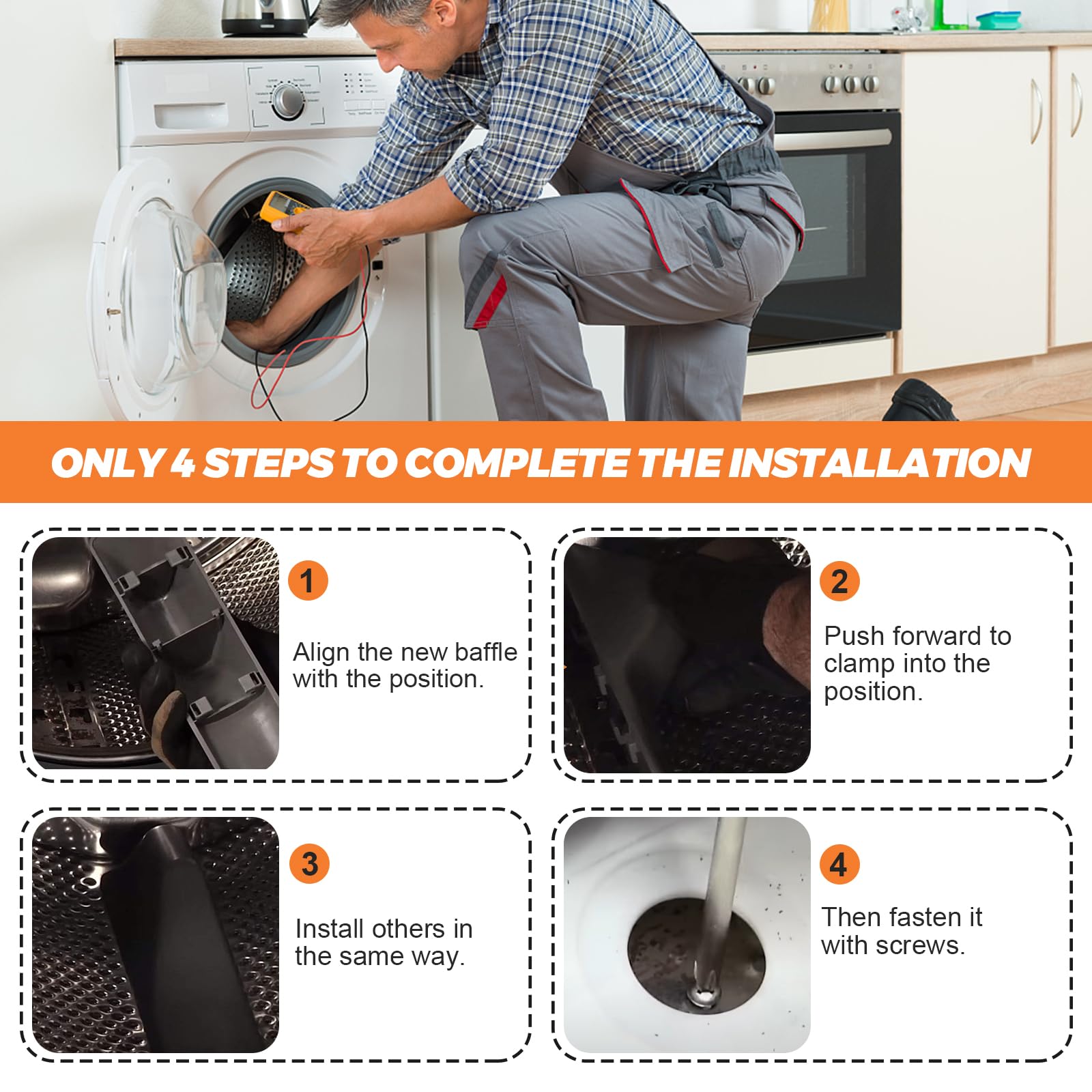 ONLY 4 STEPS TO COMPLETE THE INSTALLATION

1

Align the new baffle with the position.

2

Push forward to clamp into the position.

3

Install others in the same way.

4

Then fasten it with screws.