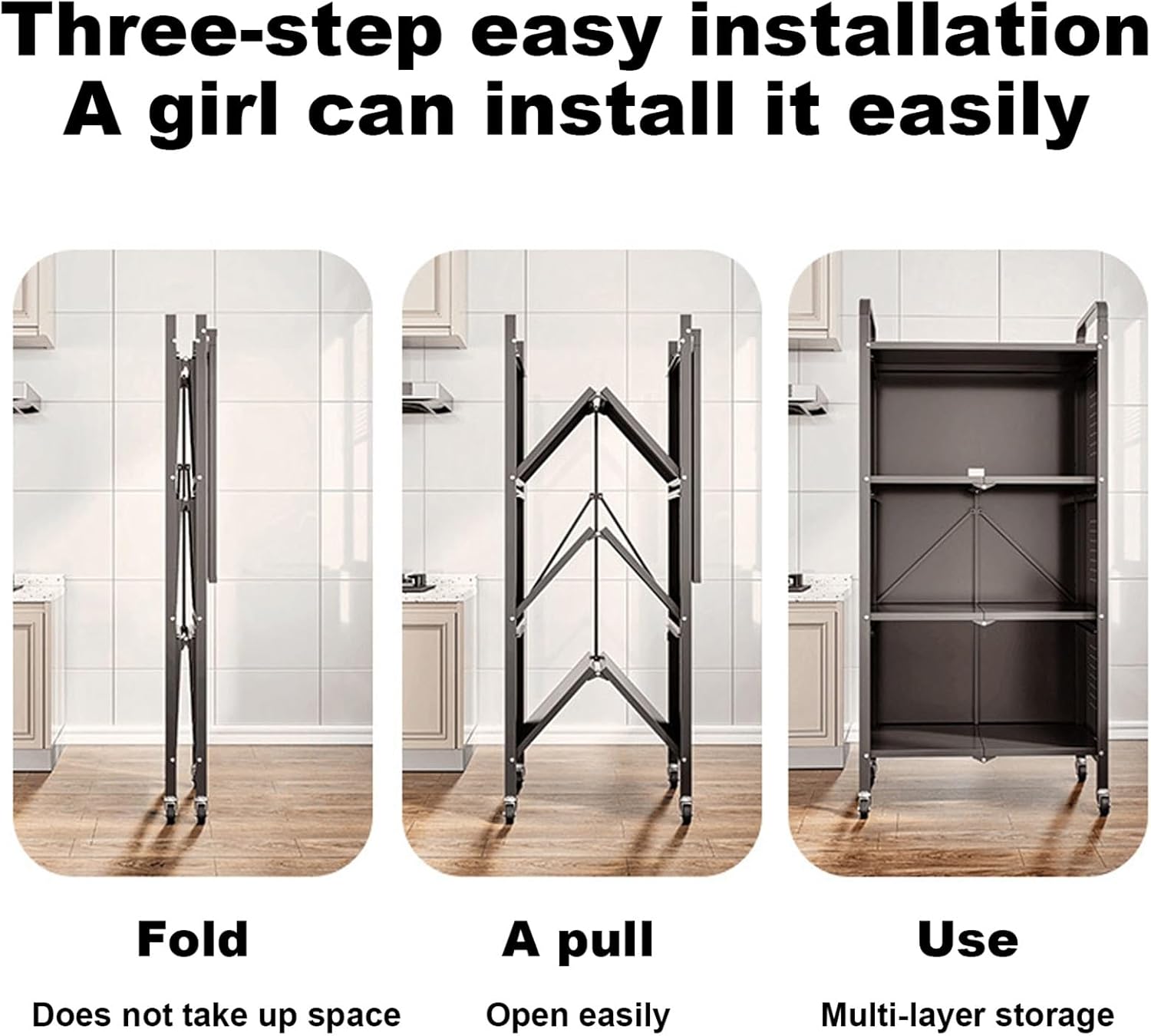 Three-step easy installation
A girl can install it easily

Fold
Does not take up space

A pull
Open easily

Use
Multi-layer storage