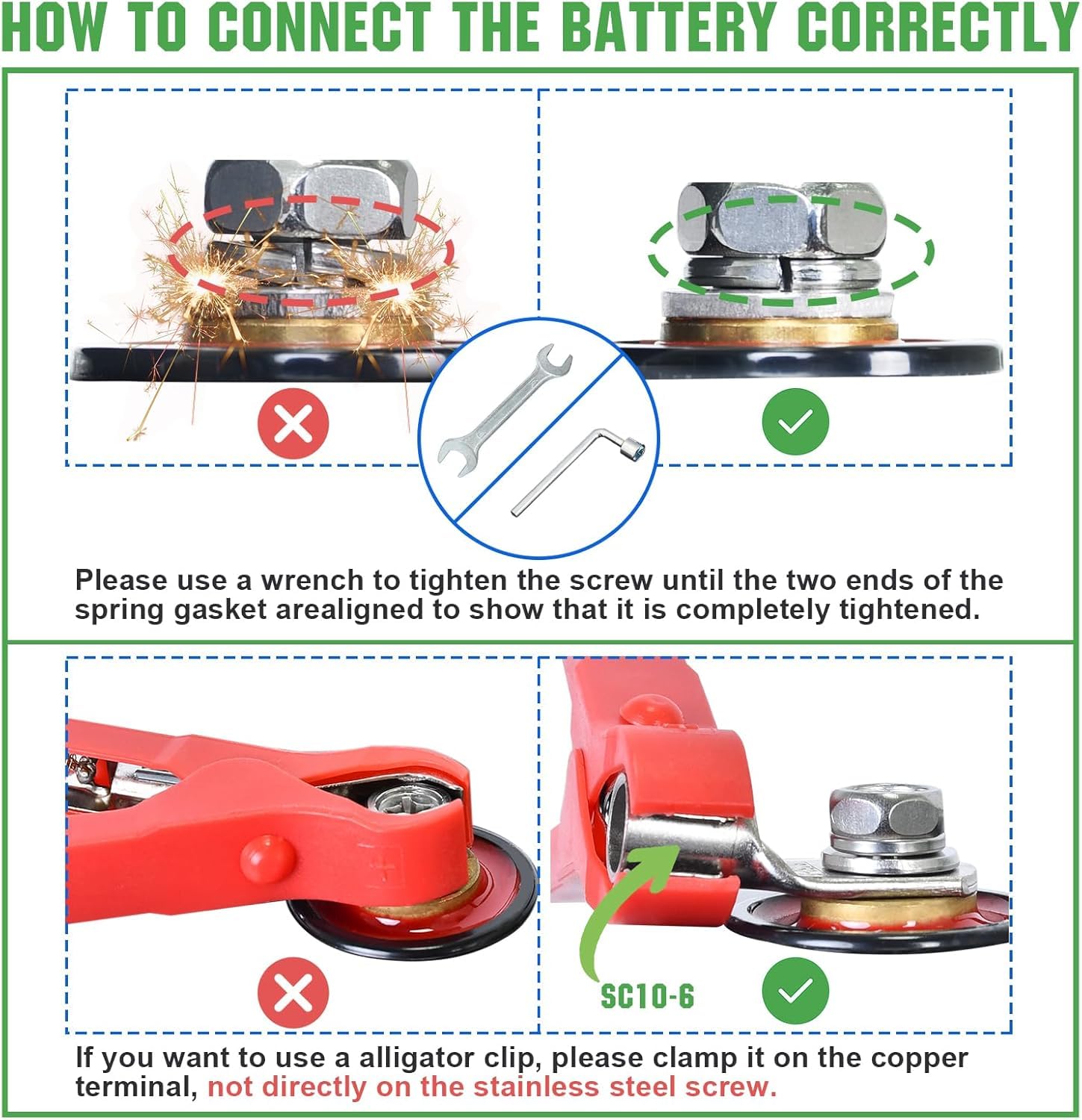 HOW TO CONNECT THE BATTERY CORRECTLY

Please use a wrench to tighten the screw until the two ends of the spring gasket arealigned to show that it is completely tightened.

SC10-6

If you want to use a alligator clip, please clamp it on the copper terminal, not directly on the stainless steel screw.