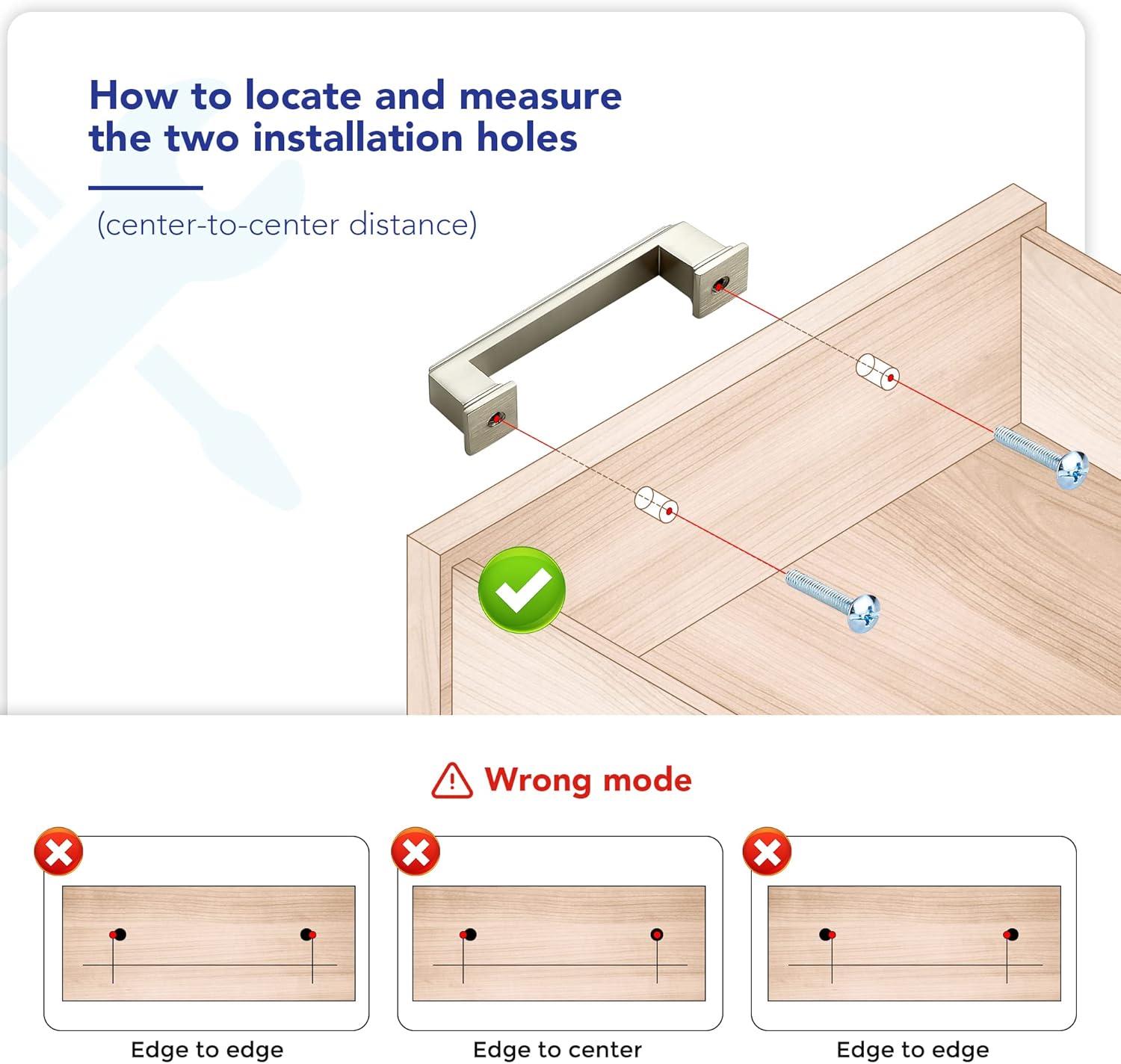 How to locate and measure the two installation holes

(center-to-center distance)

Wrong mode

Edge to edge

Edge to center

Edge to edge