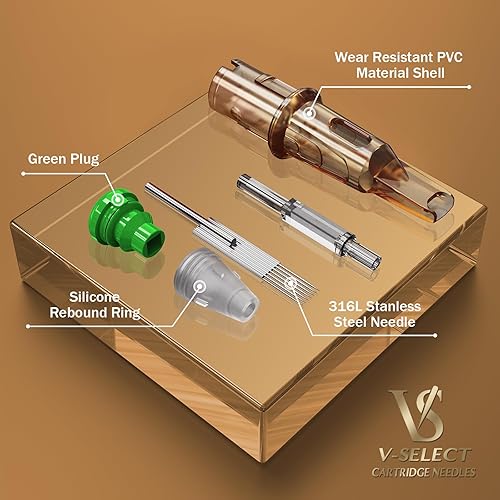 Wear Resistant PVC Material Shell

Green Plug

Silicone Rebound Ring

316L Stanless Steel Needle

VS

V-SELECT
CARTRIDGE NEEDLES