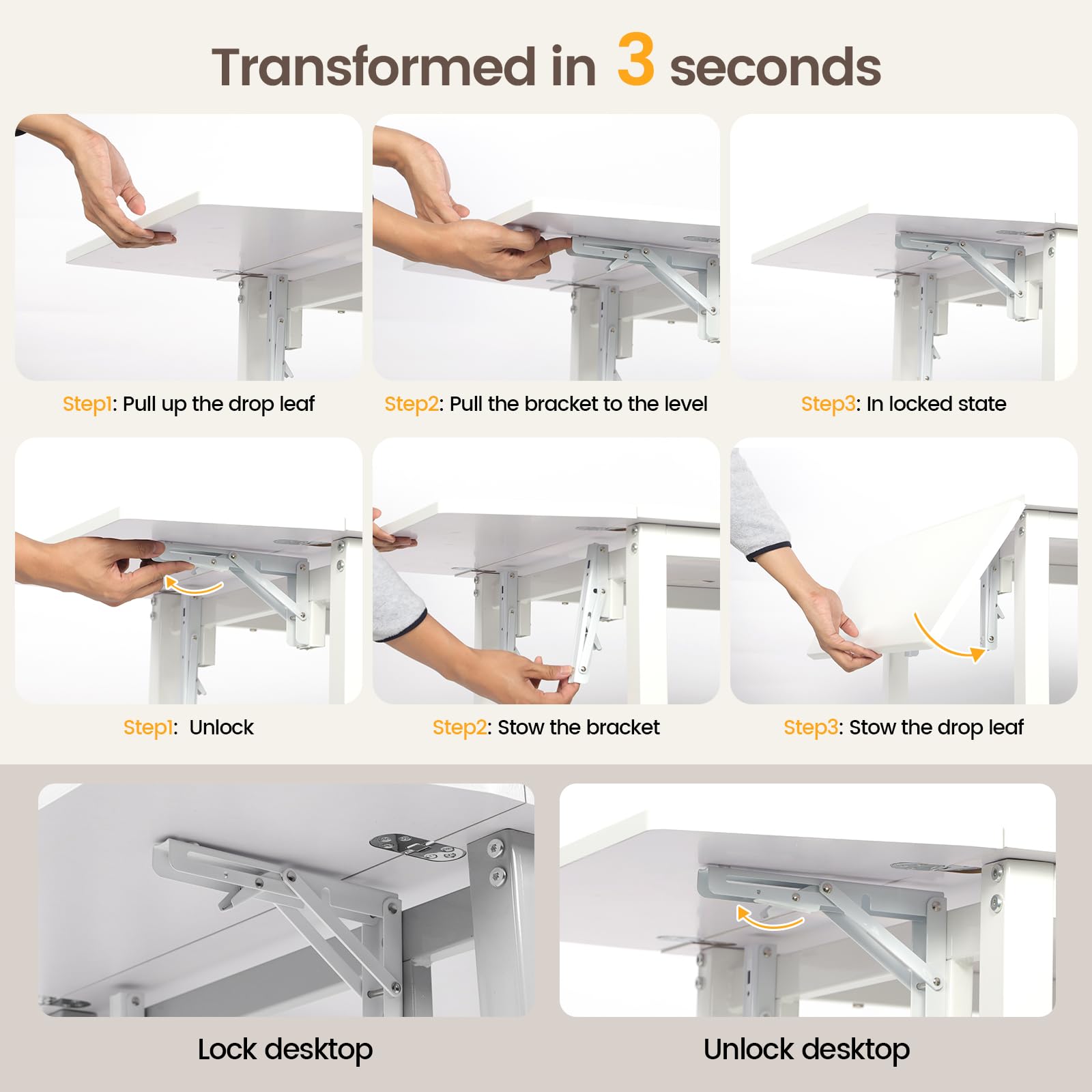 Transformed in 3 seconds

Step1: Pull up the drop leaf

Step2: Pull the bracket to the level

Step3: In locked state

Step1: Unlock

Step2: Stow the bracket

Step3: Stow the drop leaf

Lock desktop

Unlock desktop