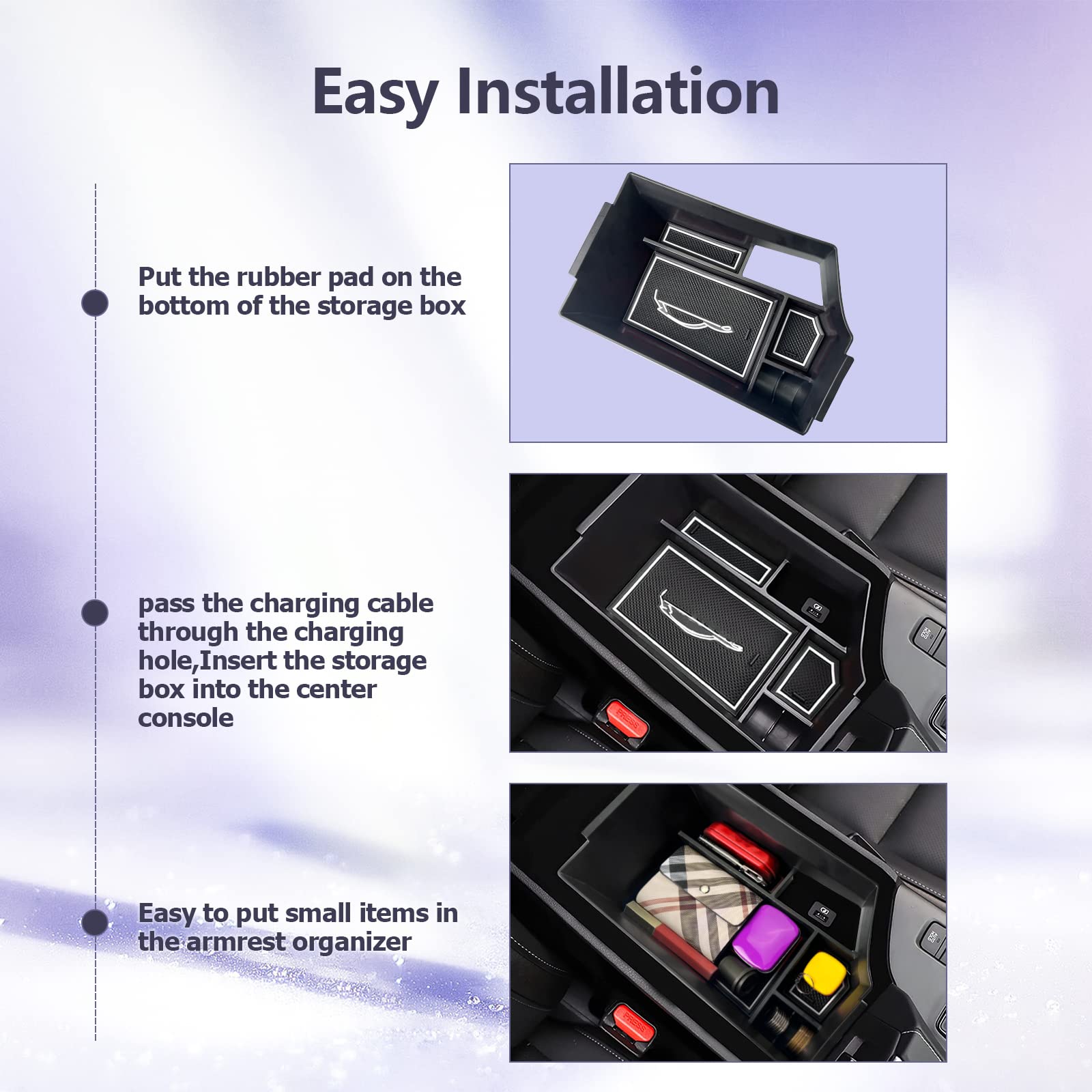 Easy Installation

Put the rubber pad on the bottom of the storage box

pass the charging cable through the charging hole,Insert the storage box into the center console

PRESS

Easy to put small items in the armrest organizer

PRESS