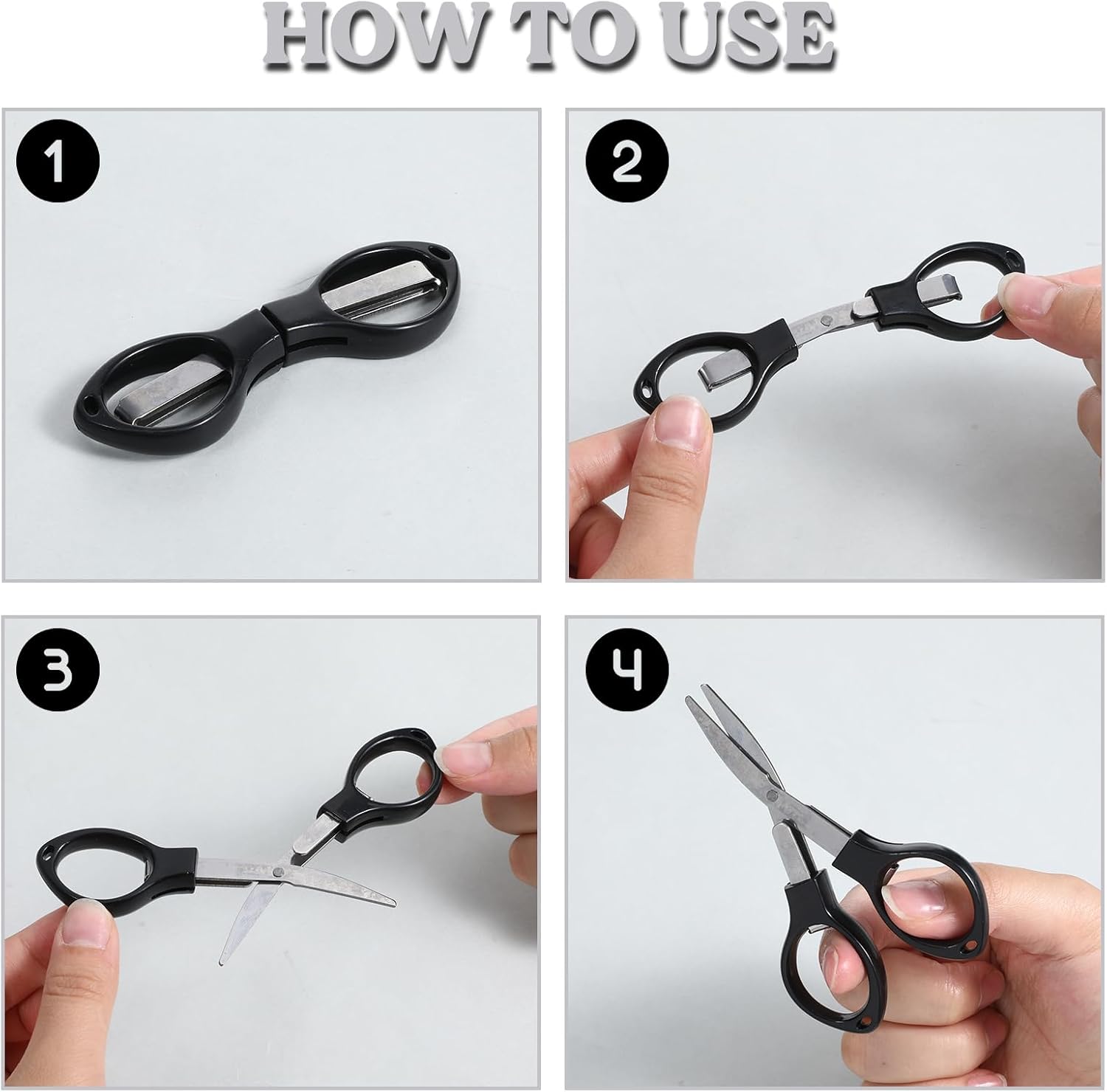 HOW TO USE

1

2

3

4