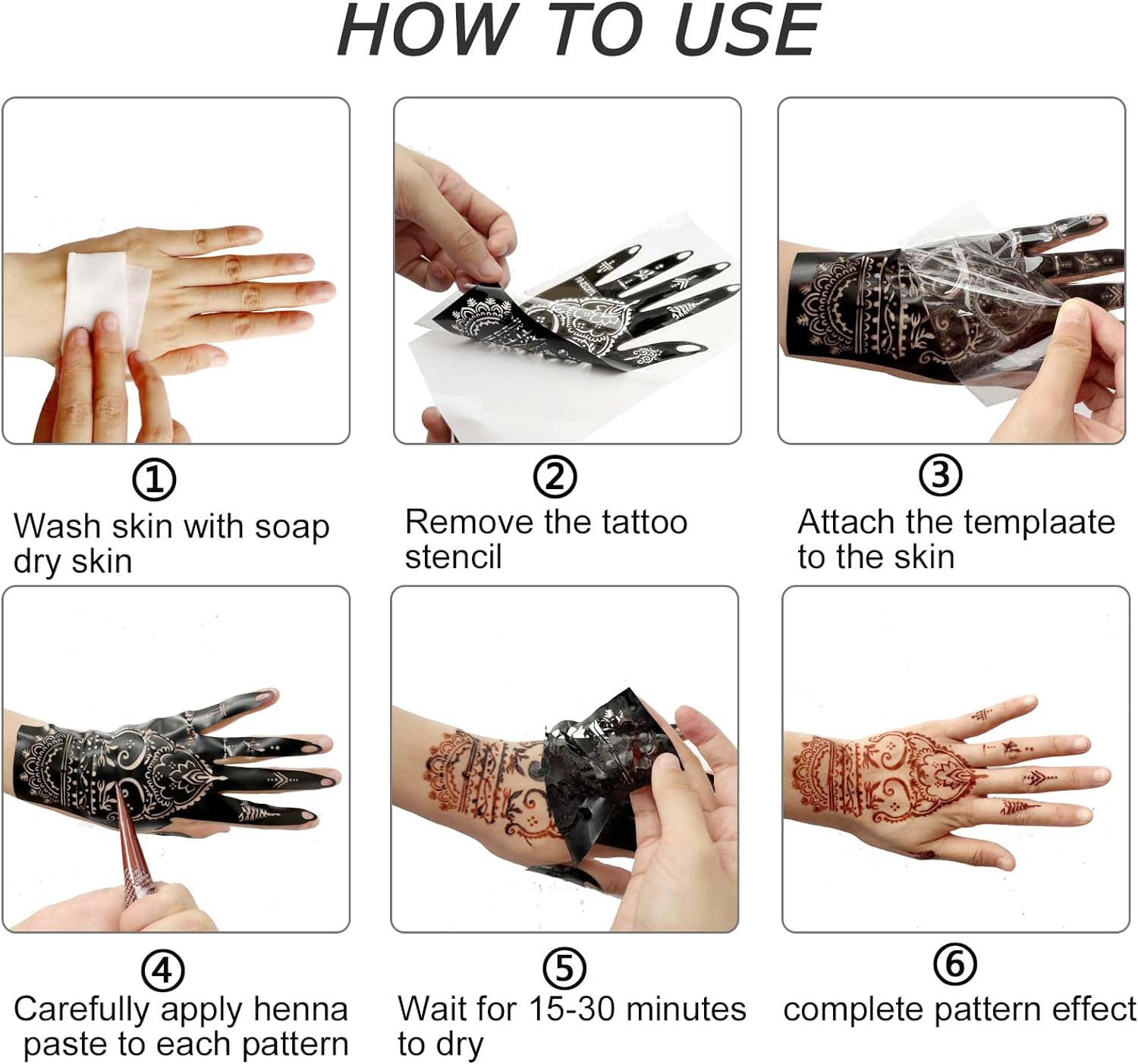 HOW TO USE

①
Wash skin with soap dry skin

②
Remove the tattoo stencil

③
Attach the templaate to the skin

④
Carefully apply henna paste to each pattern

⑤
Wait for 15-30 minutes to dry

⑥
complete pattern effect