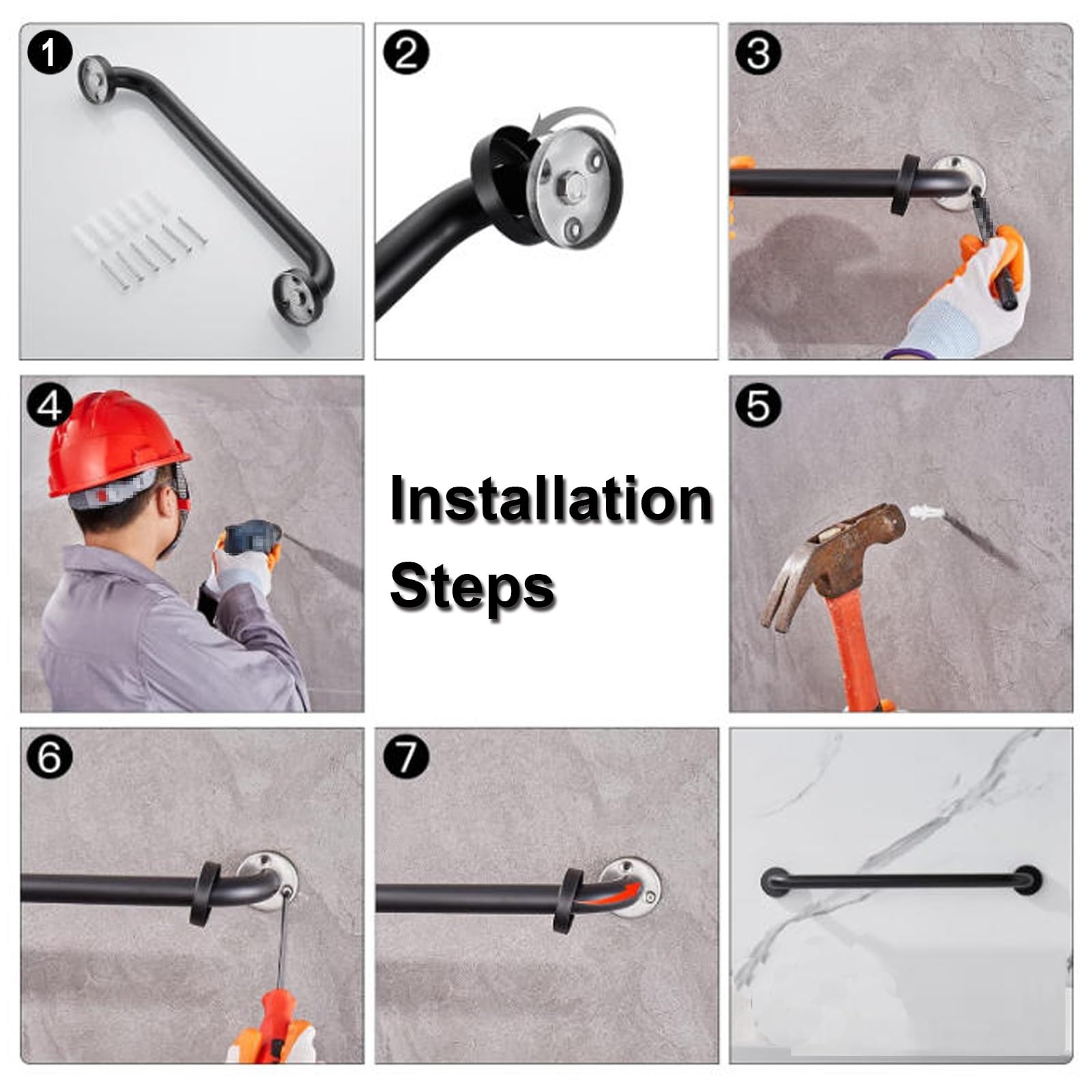 1

2

3

4

Installation Steps

5

6

7