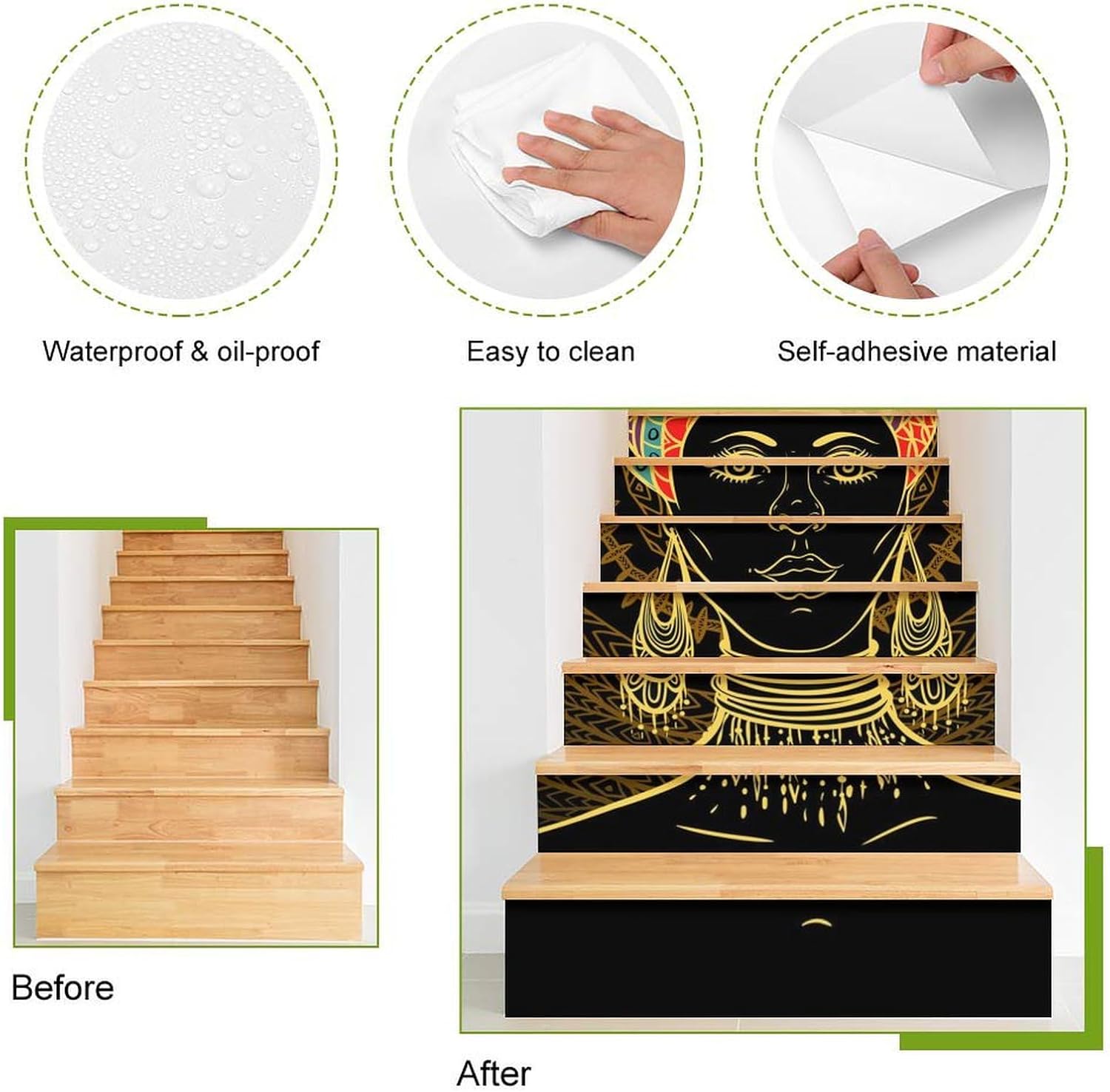 Waterproof & oil-proof

Easy to clean

Self-adhesive material

Before

After