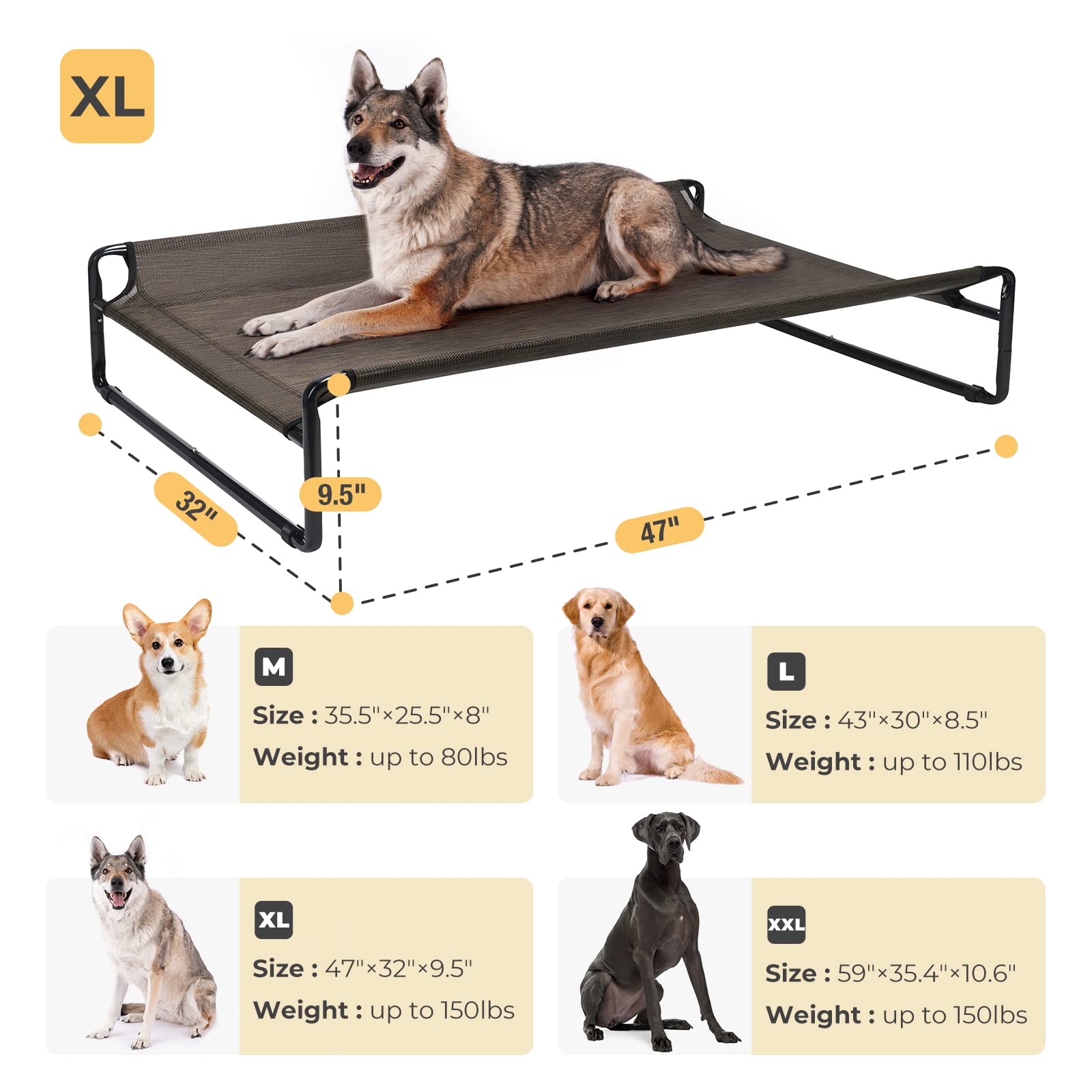 XL

32"

9.5"

47"

M

Size : 35.5"×25.5"×8"

Weight : up to 80lbs

L

Size : 43"×30"×8.5"

Weight : up to 110lbs

XL

Size : 47"×32"×9.5"

Weight : up to 150lbs

XXL

Size : 59"×35.4"×10.6"

Weight : up to 150lbs