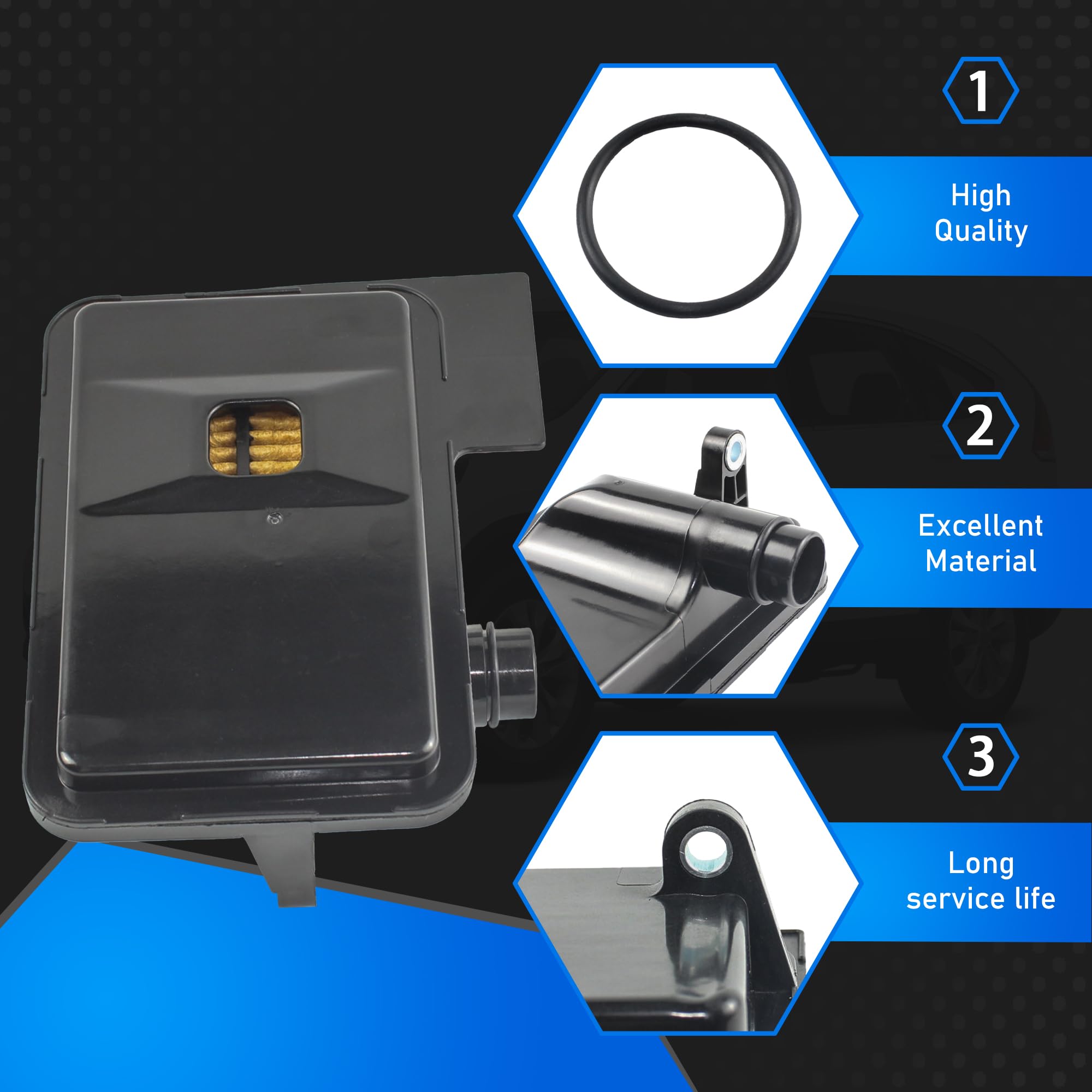 1

High Quality

2

Excellent Material

3

Long service life