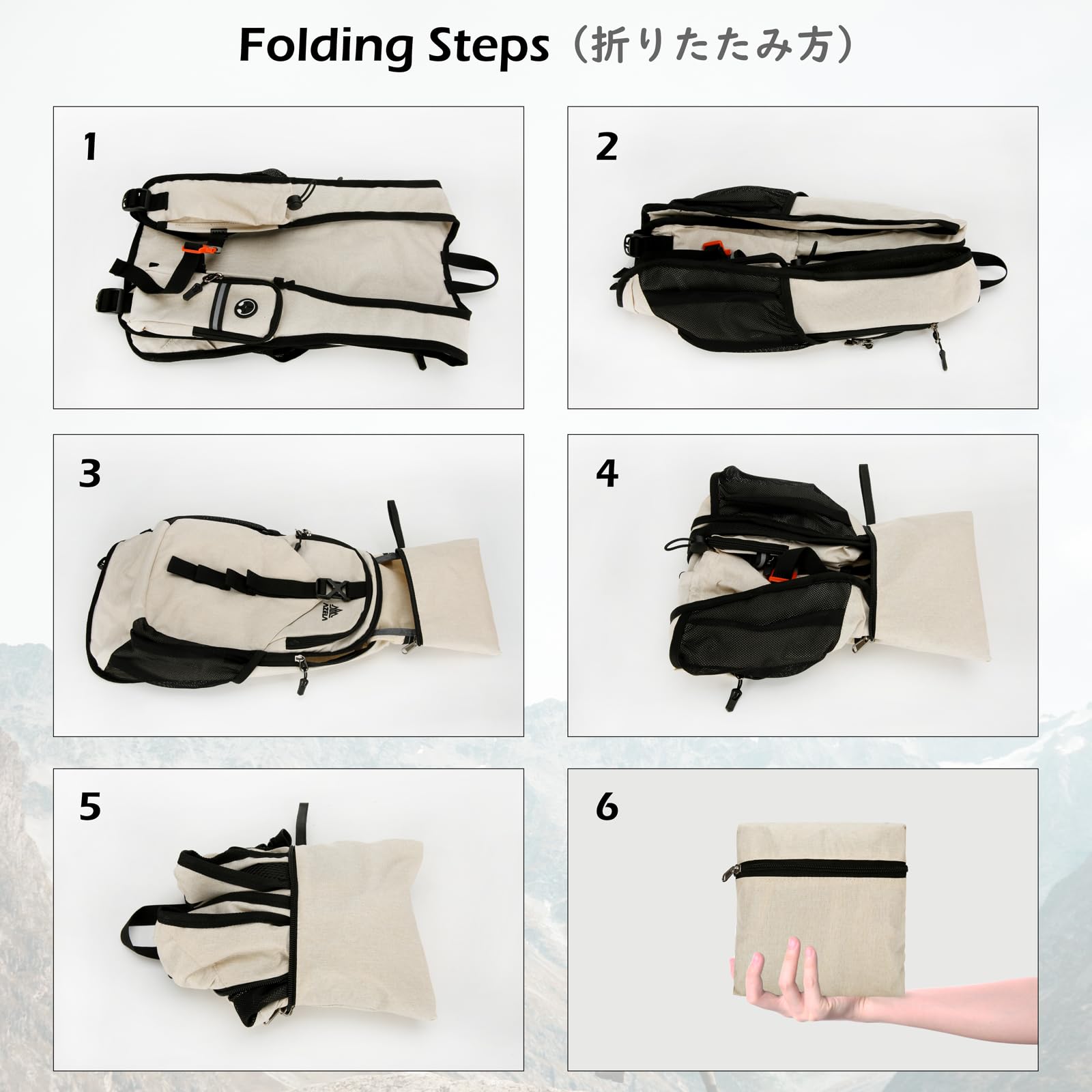 Folding Steps（折りたたみ方）

1

2

3

4

5

6