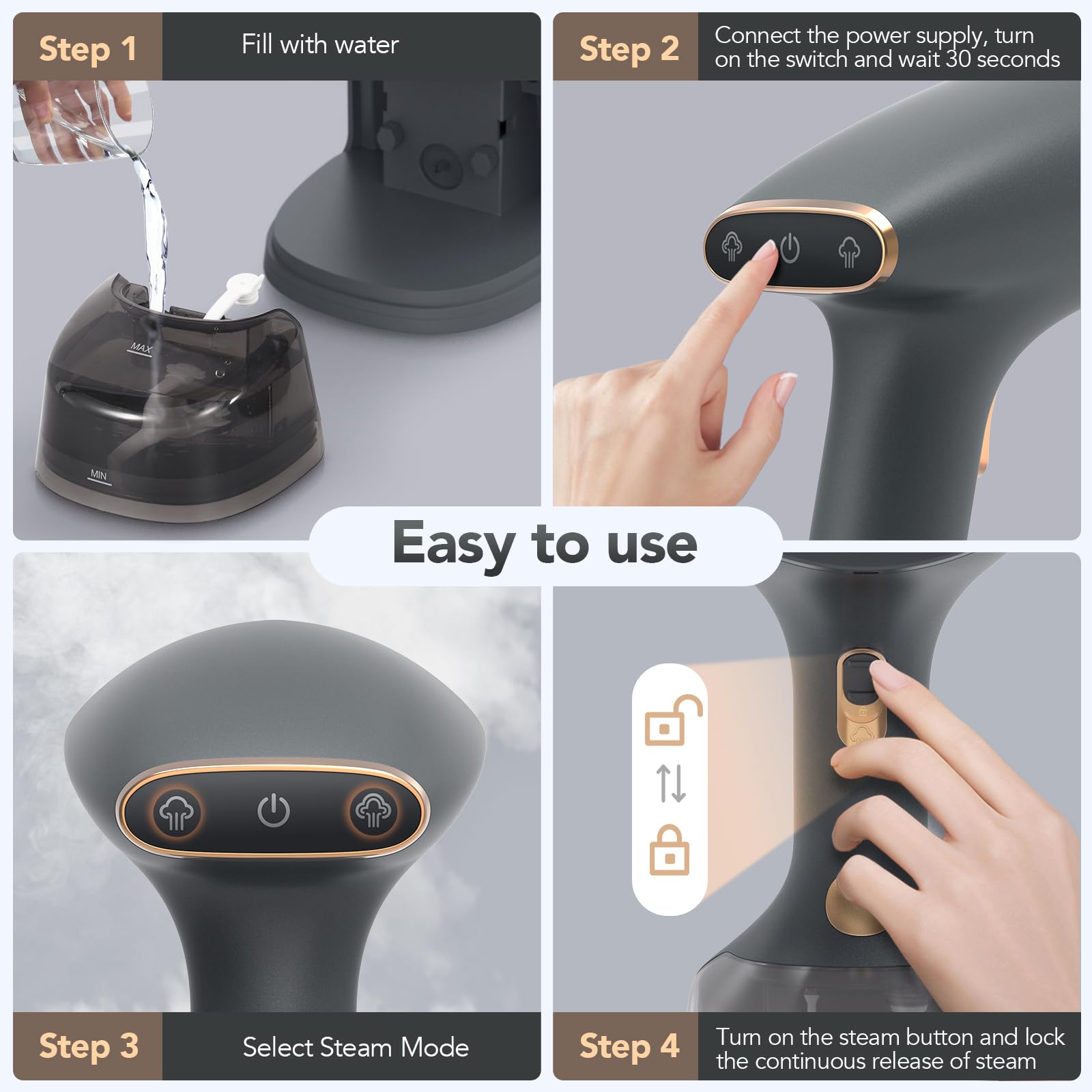 Step 1 Fill with water

MAX

MIN

Step 2 Connect the power supply, turn on the switch and wait 30 seconds

Easy to use

Step 3 Select Steam Mode

Step 4 Turn on the steam button and lock the continuous release of steam