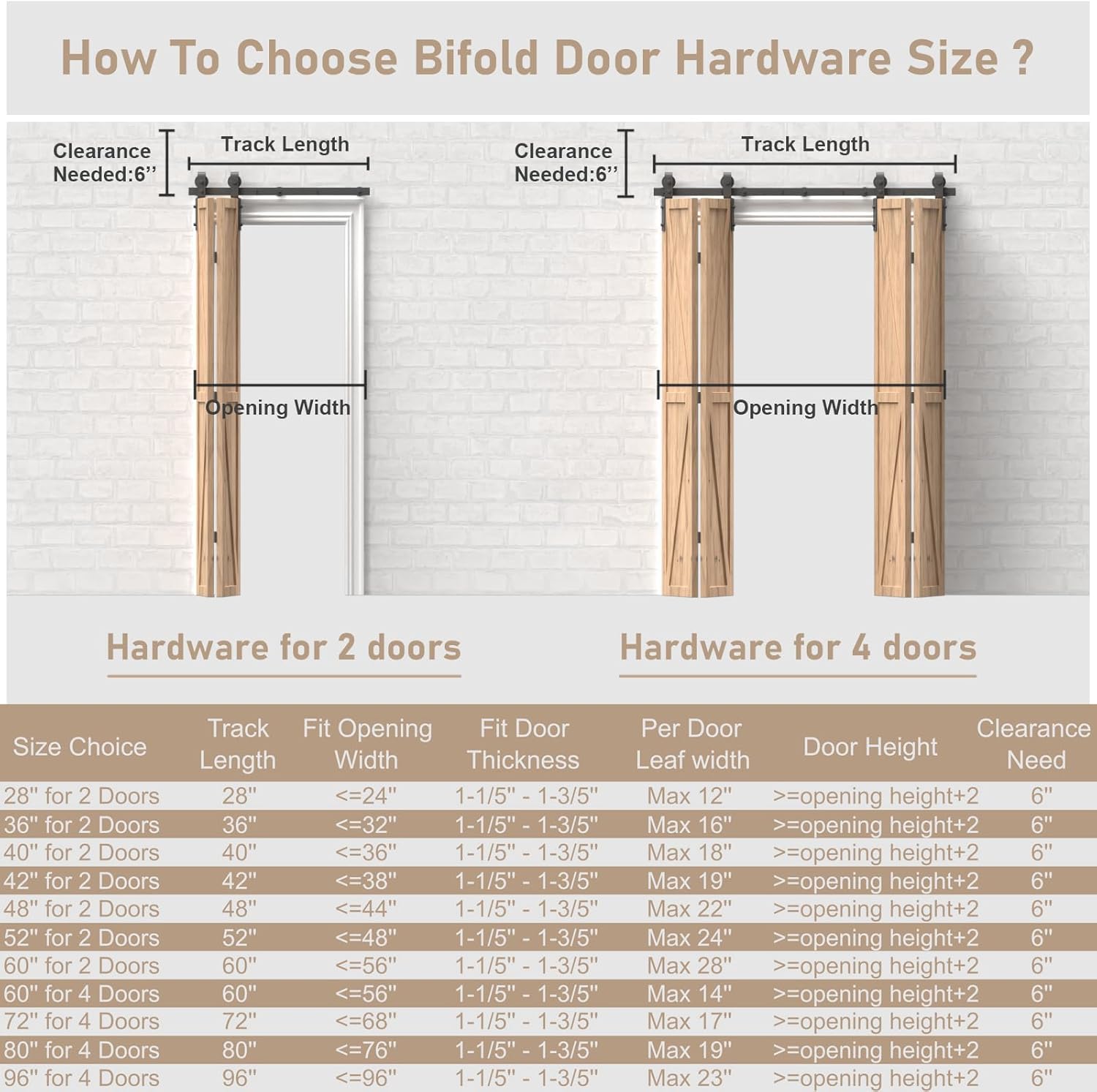 How To Choose Bifold Door Hardware Size ?

Clearance Needed:6”

Track Length

Opening Width

Clearance Needed:6”

Track Length

Opening Width

Hardware for 2 doors

Hardware for 4 doors

| Size Choice | Track Length | Fit Opening Width | Fit Door Thickness | Per Door Leaf width | Door Height | Clearance Need |
|---|---|---|---|---|---|---|
| 28" for 2 Doors | 28" | <=24" | 1-1/5" - 1-3/5" | Max 12" | >=opening height+2 | 6" |
| 36" for 2 Doors | 36" | <=32" | 1-1/5" - 1-3/5" | Max 16" | >=opening height+2 | 6" |
| 40" for 2 Doors | 40" | <=36" | 1-1/5" - 1-3/5" | Max 18" | >=opening height+2 | 6" |
| 42" for 2 Doors | 42" | <=38" | 1-1/5" - 1-3/5" | Max 19" | >=opening height+2 | 6" |
| 48" for 2 Doors | 48" | <=44" | 1-1/5" - 1-3/5" | Max 22" | >=opening height+2 | 6" |
| 52" for 2 Doors | 52" | <=48" | 1-1/5" - 1-3/5" | Max 24" | >=opening height+2 | 6" |
| 60" for 2 Doors | 60" | <=56" | 1-1/5" - 1-3/5" | Max 28" | >=opening height+2 | 6" |
| 60" for 4 Doors | 60" | <=56" | 1-1/5" - 1-3/5" | Max 14" | >=opening height+2 | 6" |
| 72" for 4 Doors | 72" | <=68" | 1-1/5" - 1-3/5" | Max 17" | >=opening height+2 | 6" |
| 80" for 4 Doors | 80" | <=76" | 1-1/5" - 1-3/5" | Max 19" | >=opening height+2 | 6" |
| 96" for 4 Doors | 96" | <=96" | 1-1/5" - 1-3/5" | Max 23" | >=opening height+2 | 6" |