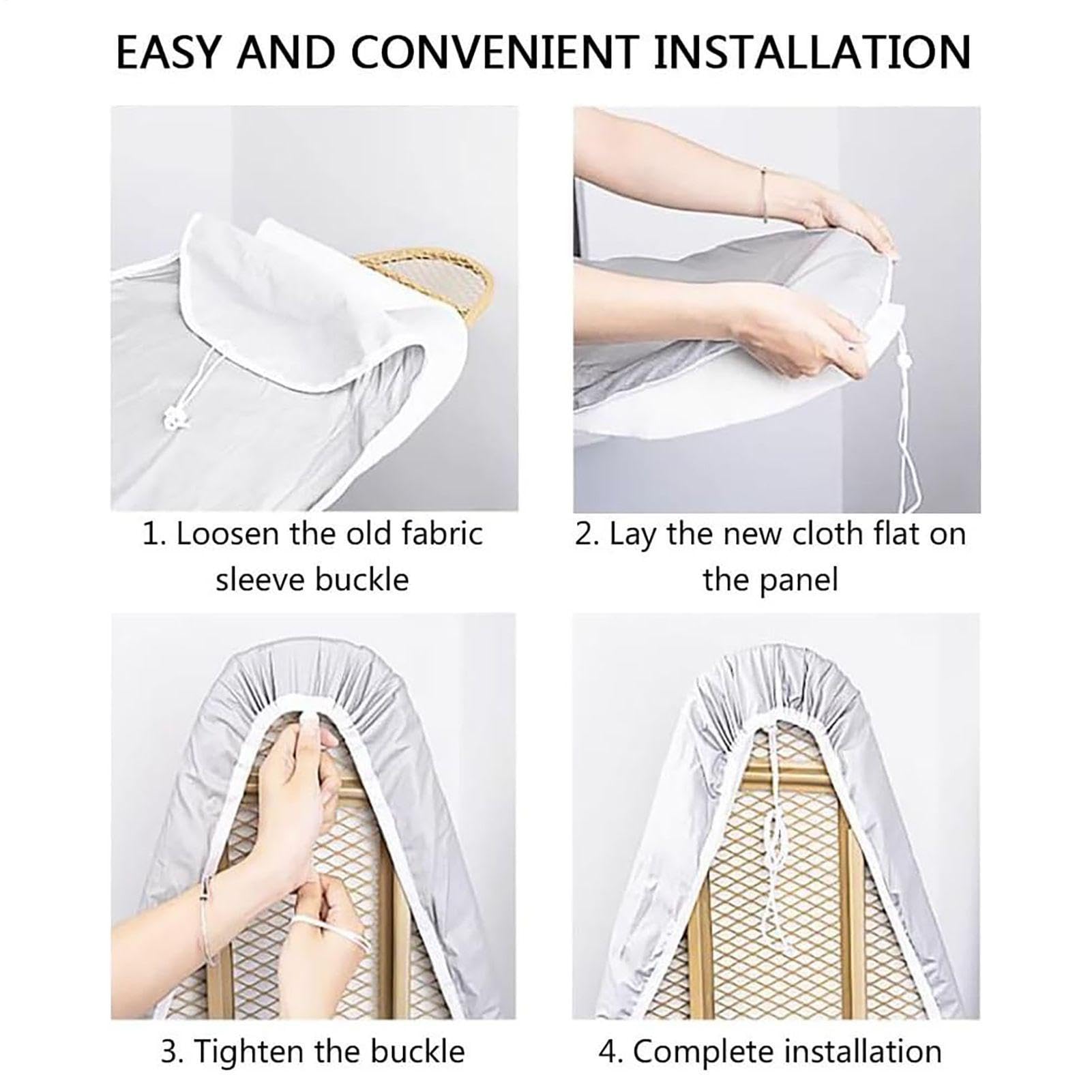 EASY AND CONVENIENT INSTALLATION

1. Loosen the old fabric sleeve buckle

2. Lay the new cloth flat on the panel

3. Tighten the buckle

4. Complete installation