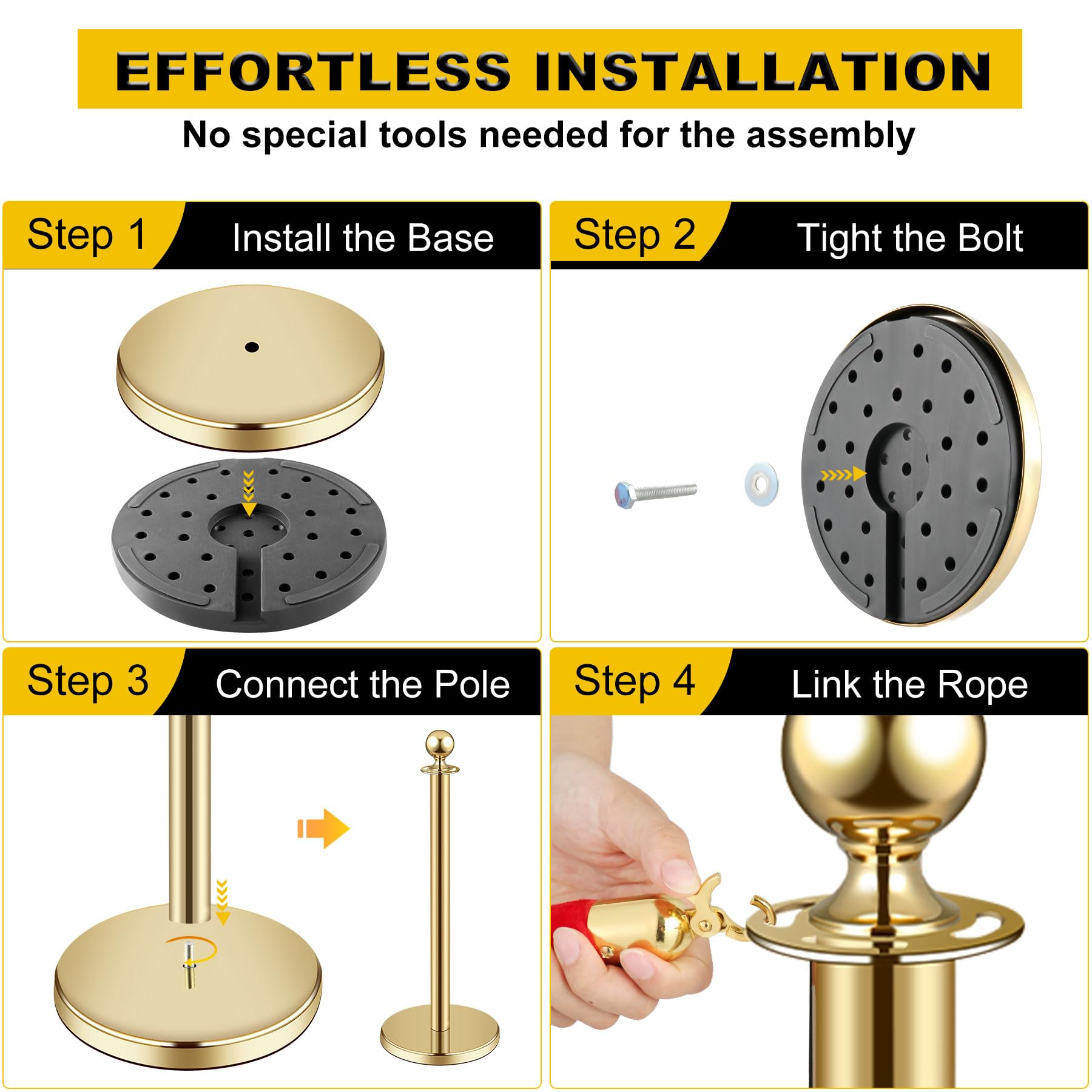 EFFORTLESS INSTALLATION

No special tools needed for the assembly

Step 1 Install the Base

Step 2 Tight the Bolt

Step 3 Connect the Pole

Step 4 Link the Rope