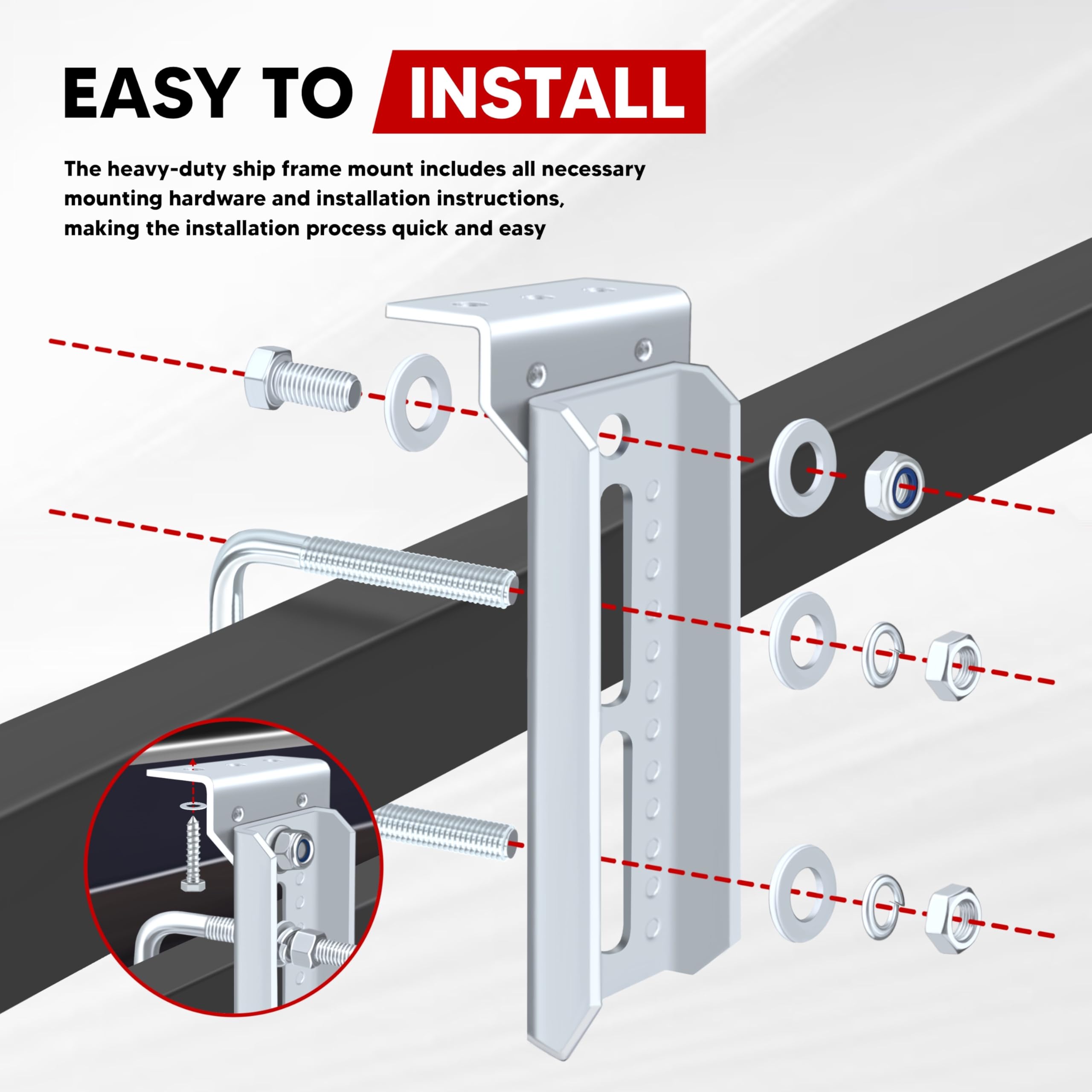 EASY TO INSTALL

The heavy-duty ship frame mount includes all necessary mounting hardware and installation instructions, making the installation process quick and easy