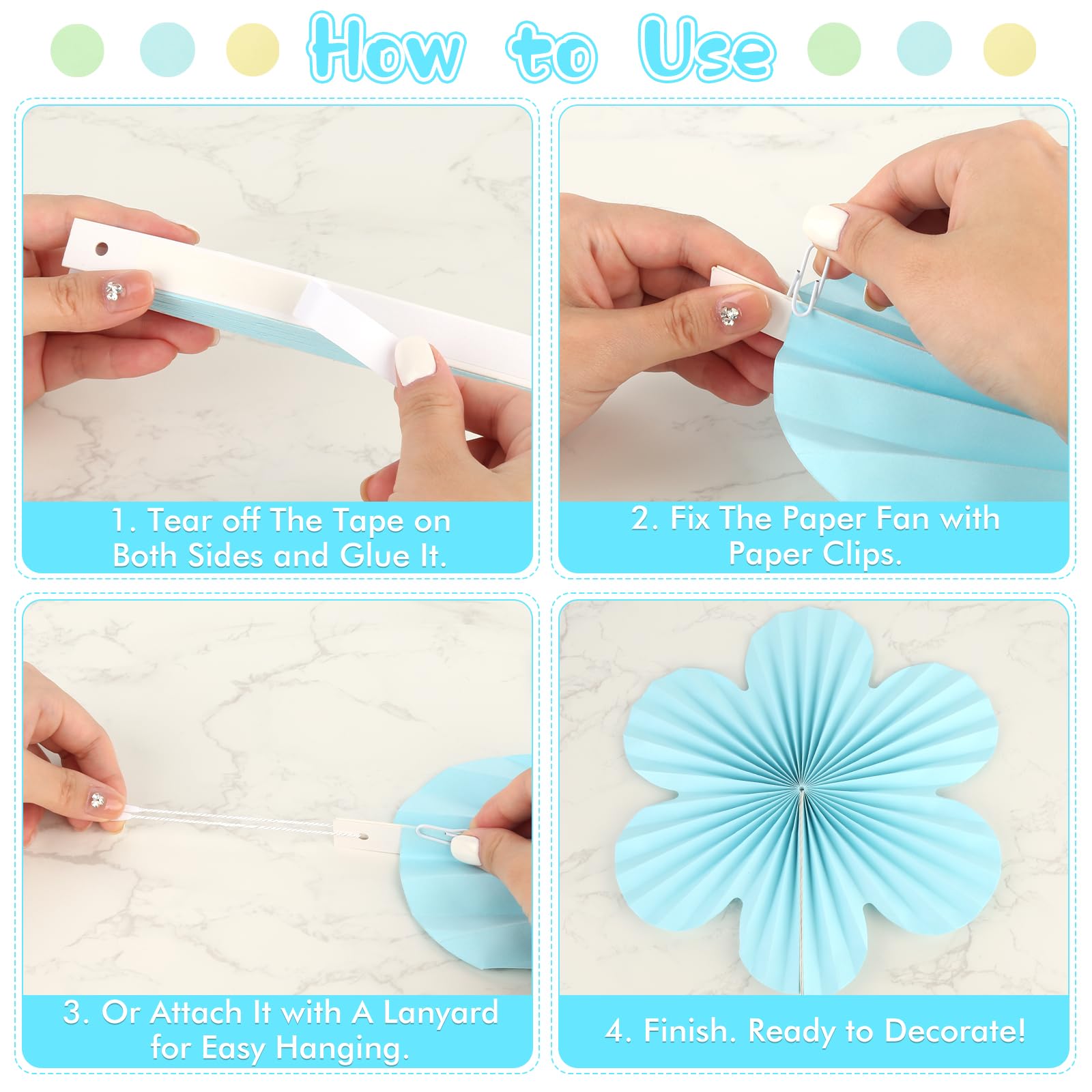 How to Use

1. Tear off The Tape on Both Sides and Glue It.

2. Fix The Paper Fan with Paper Clips.

3. Or Attach It with A Lanyard for Easy Hanging.

4. Finish. Ready to Decorate!