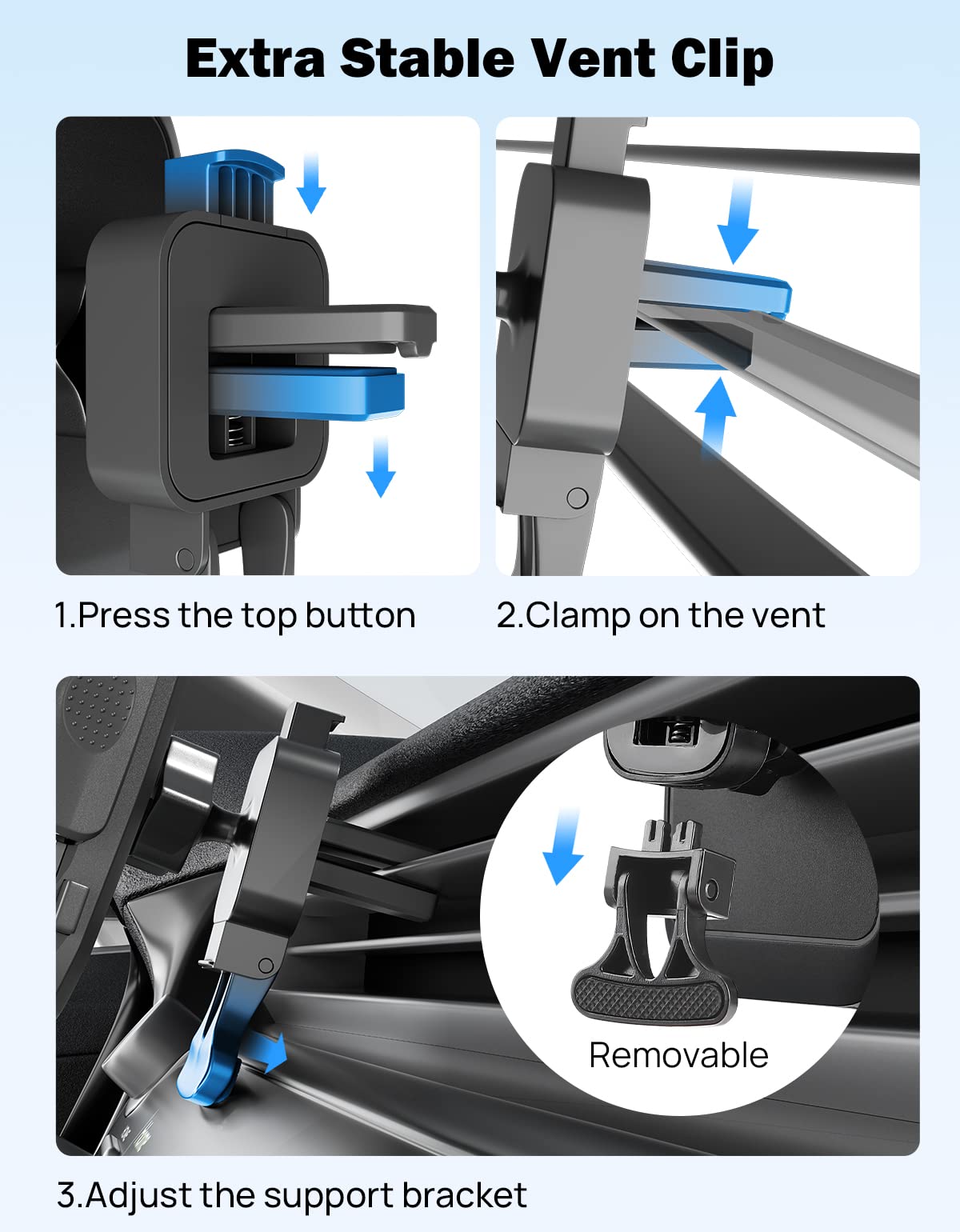 Extra Stable Vent Clip

1.Press the top button

2.Clamp on the vent

Removable

3.Adjust the support bracket