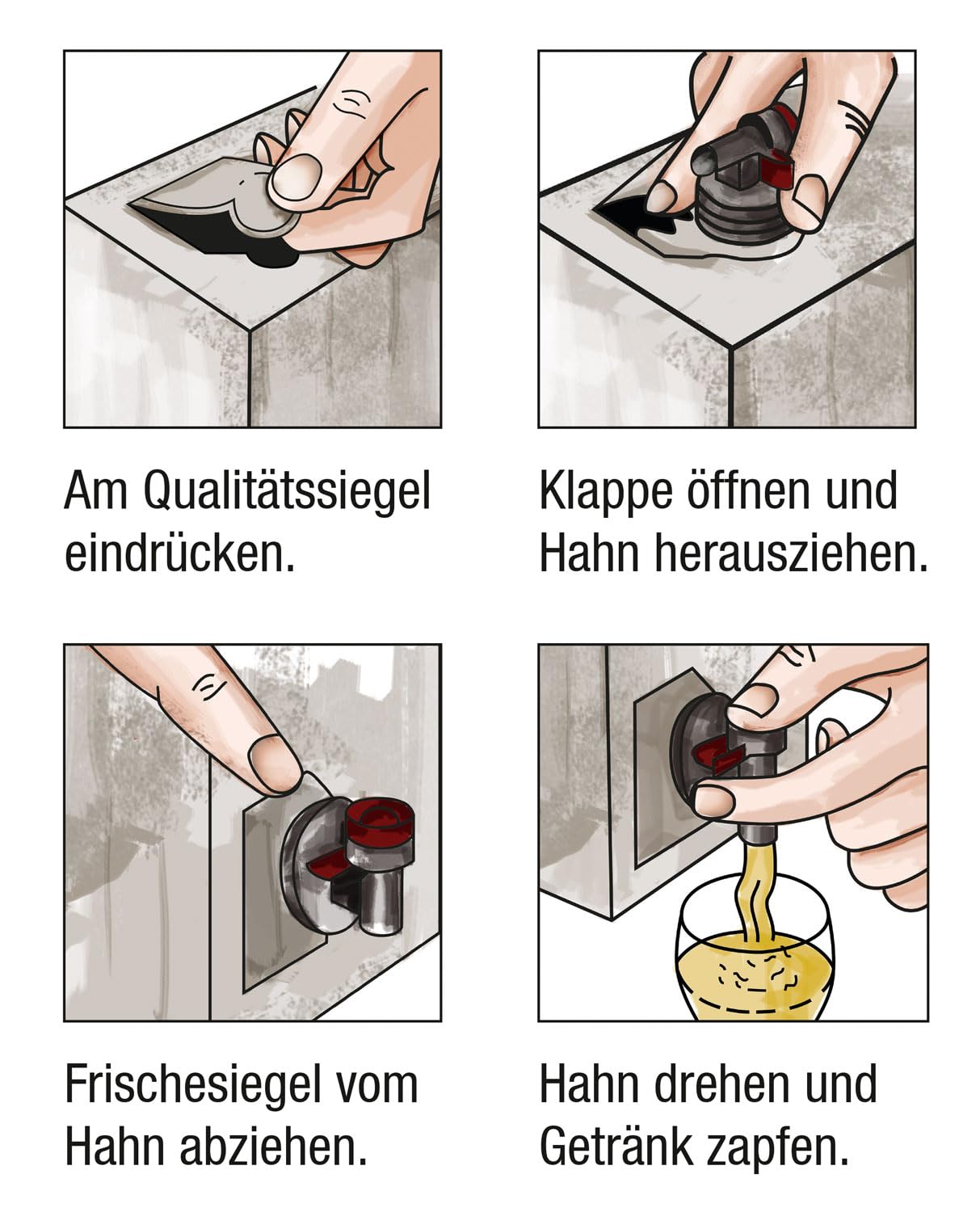 Am Qualitätssiegel eindrücken.

Klappe öffnen und Hahn herausziehen.

Frischesiegel vom Hahn abziehen.

Hahn drehen und Getränk zapfen.