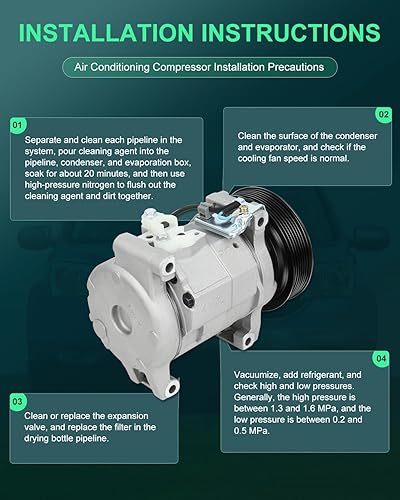 INSTALLATION INSTRUCTIONS

Air Conditioning Compressor Installation Precautions

01

Separate and clean each pipeline in the system, pour cleaning agent into the pipeline, condenser, and evaporation box, soak for about 20 minutes, and then use high-pressure nitrogen to flush out the cleaning agent and dirt together.

02

Clean the surface of the condenser and evaporator, and check if the cooling fan speed is normal.

03

Clean or replace the expansion valve, and replace the filter in the drying bottle pipeline.

04

Vacuumize, add refrigerant, and check high and low pressures. Generally, the high pressure is between 1.3 and 1.6 MPa, and the low pressure is between 0.2 and 0.5 MPa.